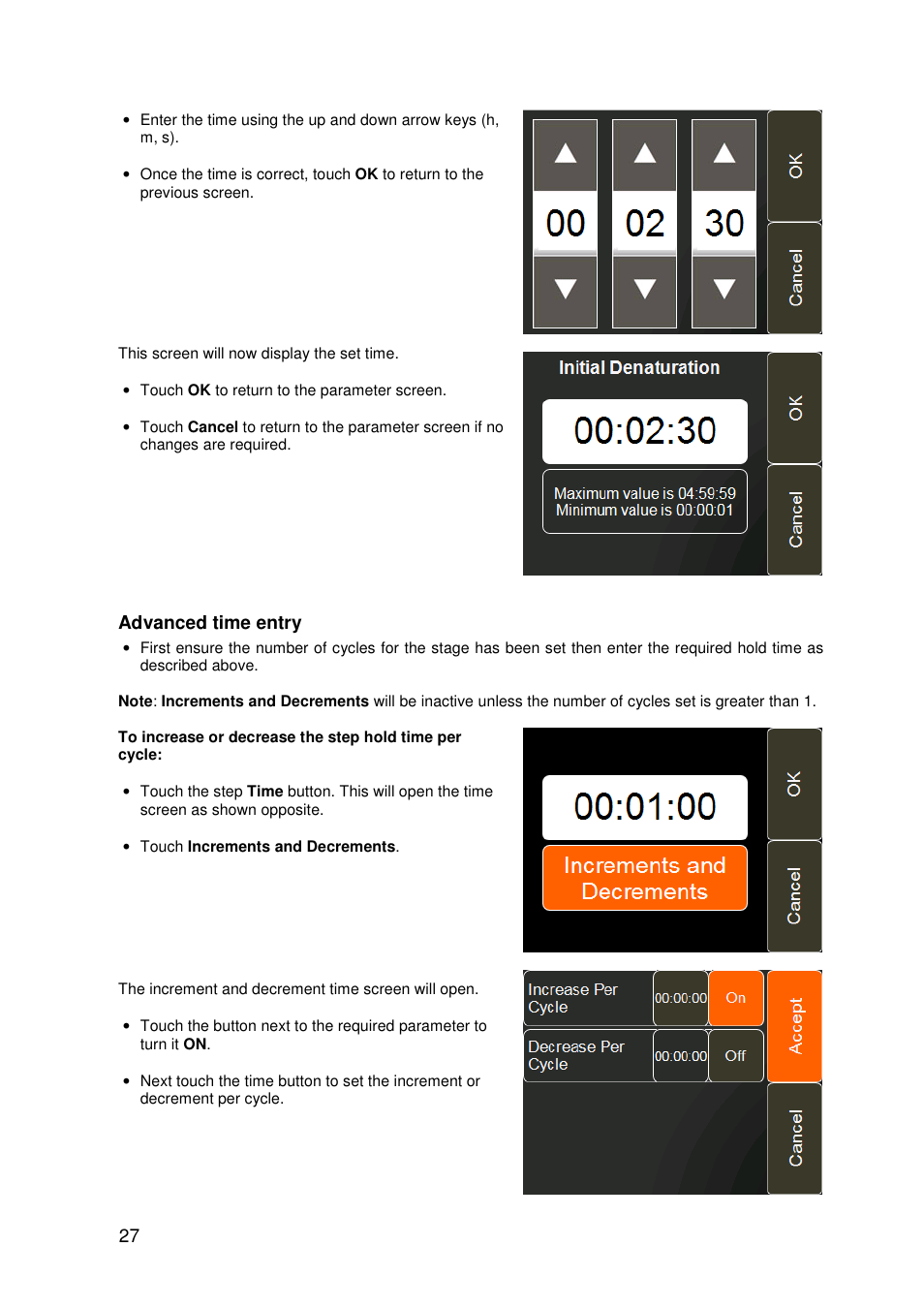 • Enter the time using the up and down arrow keys (h, m, s).

• Once the time is correct, touch **OK** to return to the previous screen.

00 02 30

OK

Cancel

This screen will now display the set time.

• Touch **OK** to return to the parameter screen.

• Touch **Cancel** to return to the parameter screen if no changes are required.

Initial Denaturation

00:02:30

Maximum value is 04:59:59
Minimum value is 00:00:01

OK

Cancel

**Advanced time entry**

• First ensure the number of cycles for the stage has been set then enter the required hold time as described above.

**Note**: **Increments and Decrements** will be inactive unless the number of cycles set is greater than 1.

**To increase or decrease the step hold time per cycle:**

• Touch the step **Time** button. This will open the time screen as shown opposite.

• Touch **Increments and Decrements**.

00:01:00

Increments and Decrements

OK

Cancel

The increment and decrement time screen will open.

• Touch the button next to the required parameter to turn it **ON**.

• Next touch the time button to set the increment or decrement per cycle.

Increase Per Cycle 00:00:00 On

Decrease Per Cycle 00:00:00 Off

Accept

Cancel

27