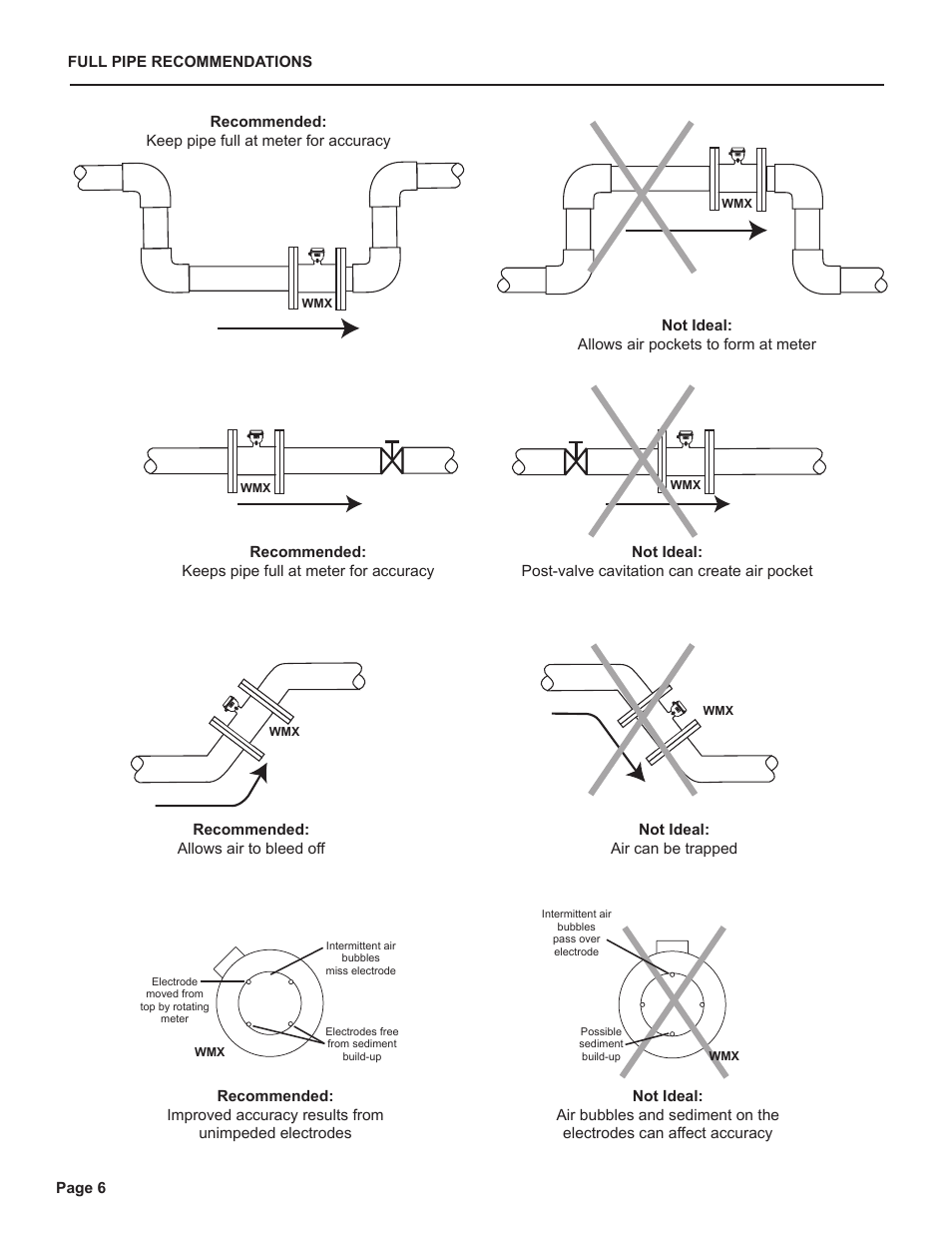 FULL PIPE RECOMMENDATIONS

Recommended:
Keep pipe full at meter for accuracy

WMX

WMX

Not Ideal:
Allows air pockets to form at meter

WMX

WMX

Recommended:
Keeps pipe full at meter for accuracy

Not Ideal:
Post-valve cavitation can create air pocket

WMX

WMX

Recommended:
Allows air to bleed off

Not Ideal:
Air can be trapped

Electrode moved from top by rotating meter

Intermittent air bubbles miss electrode

Electrodes free from sediment build-up

WMX

Intermittent air bubbles pass over electrode

Possible sediment build-up

WMX

Recommended:
Improved accuracy results from unimpeded electrodes

Not Ideal:
Air bubbles and sediment on the electrodes can affect accuracy

Page 6