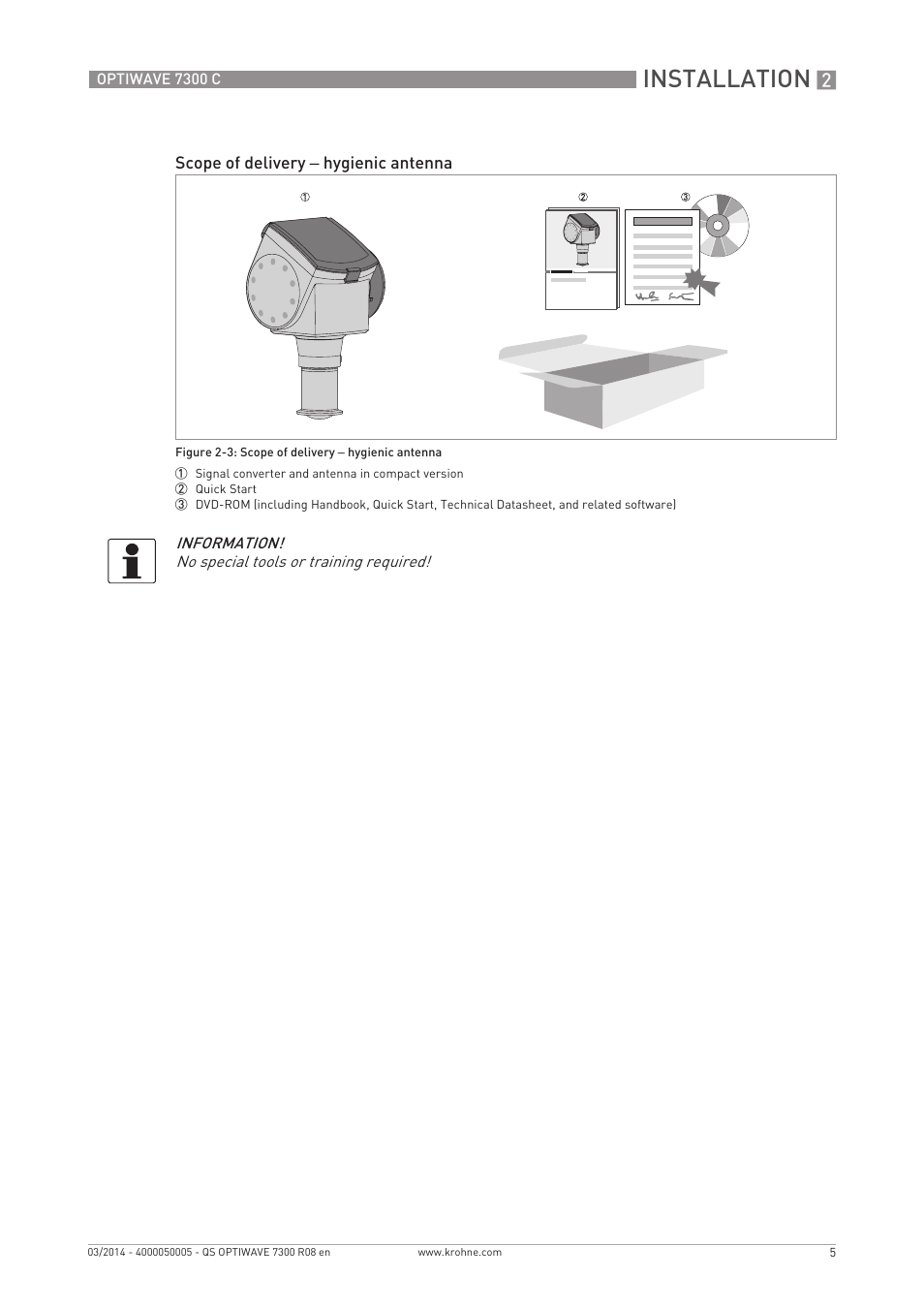 OPTIWAVE 7300 C

INSTALLATION 2

Scope of delivery – hygienic antenna

①

②

③

Figure 2-3: Scope of delivery – hygienic antenna

① Signal converter and antenna in compact version
② Quick Start
③ DVD-ROM (including Handbook, Quick Start, Technical Datasheet, and related software)

INFORMATION!
No special tools or training required!

03/2014 - 4000050005 - QS OPTIWAVE 7300 R08 en www.krohne.com 5