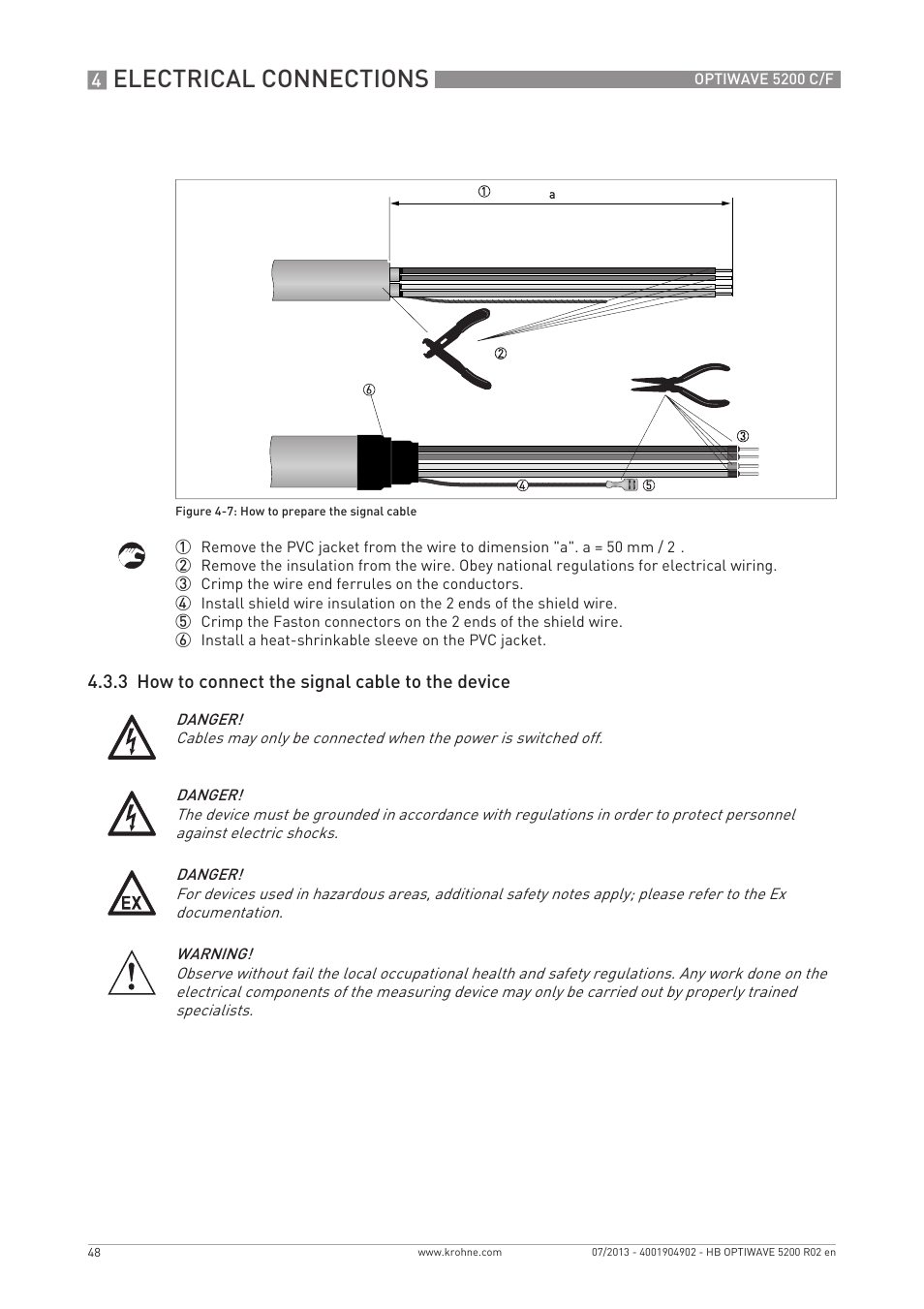 4 ELECTRICAL CONNECTIONS

OPTIWAVE 5200 C/F

①

a

②

⑥

③

④

⑤

Figure 4-7: How to prepare the signal cable

① Remove the PVC jacket from the wire to dimension "a". a = 50 mm / 2 .
② Remove the insulation from the wire. Obey national regulations for electrical wiring.
③ Crimp the wire end ferrules on the conductors.
④ Install shield wire insulation on the 2 ends of the shield wire.
⑤ Crimp the Faston connectors on the 2 ends of the shield wire.
⑥ Install a heat-shrinkable sleeve on the PVC jacket.

4.3.3 How to connect the signal cable to the device

DANGER!
Cables may only be connected when the power is switched off.

DANGER!
The device must be grounded in accordance with regulations in order to protect personnel against electric shocks.

EX

DANGER!
For devices used in hazardous areas, additional safety notes apply; please refer to the Ex documentation.

WARNING!
Observe without fail the local occupational health and safety regulations. Any work done on the electrical components of the measuring device may only be carried out by properly trained specialists.

48

www.krohne.com

07/2013 - 4001904902 - HB OPTIWAVE 5200 R02 en