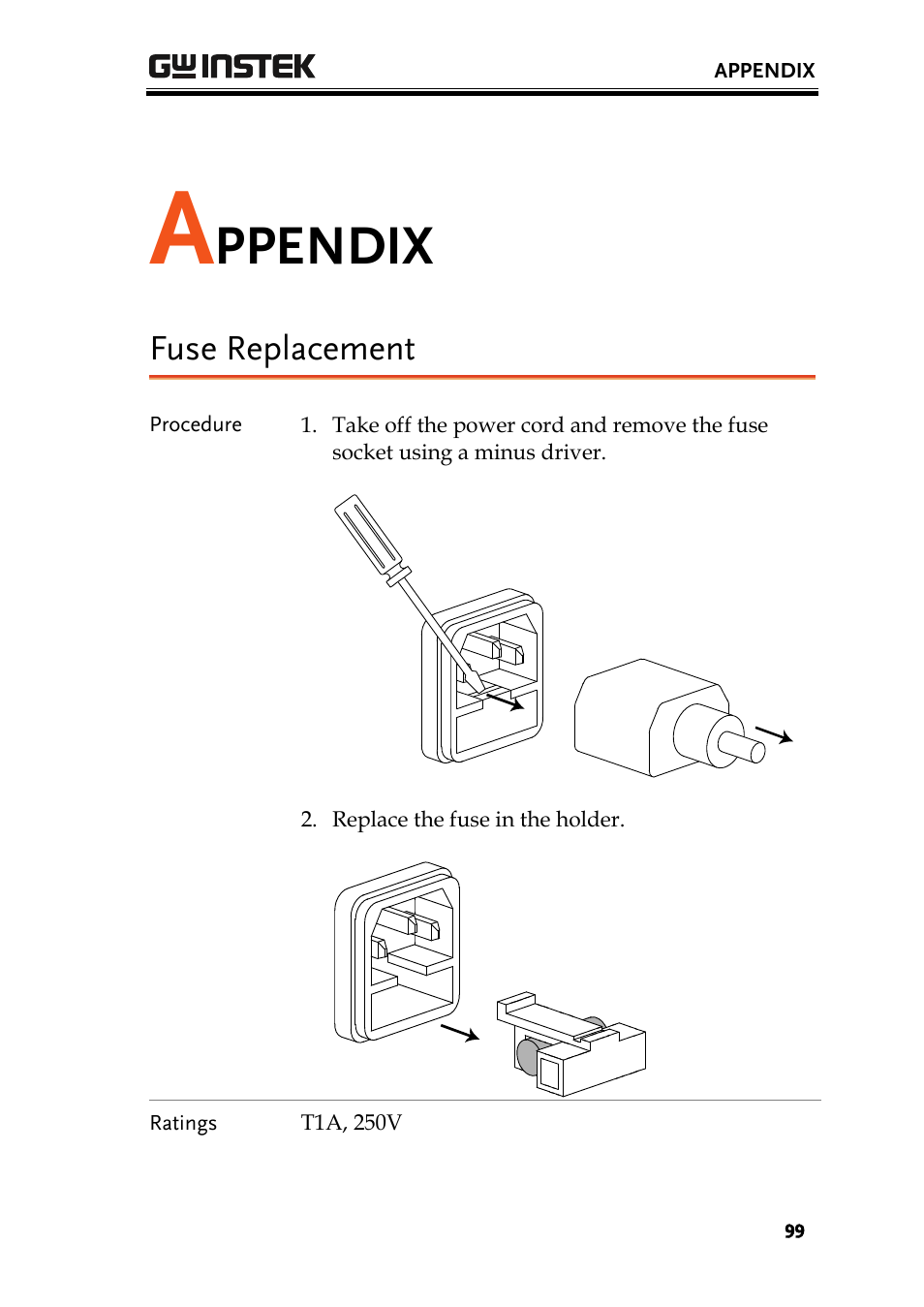 GW INSTEK

APPENDIX

APPENDIX

Fuse Replacement

Procedure

1. Take off the power cord and remove the fuse socket using a minus driver.

2. Replace the fuse in the holder.

Ratings

T1A, 250V

99