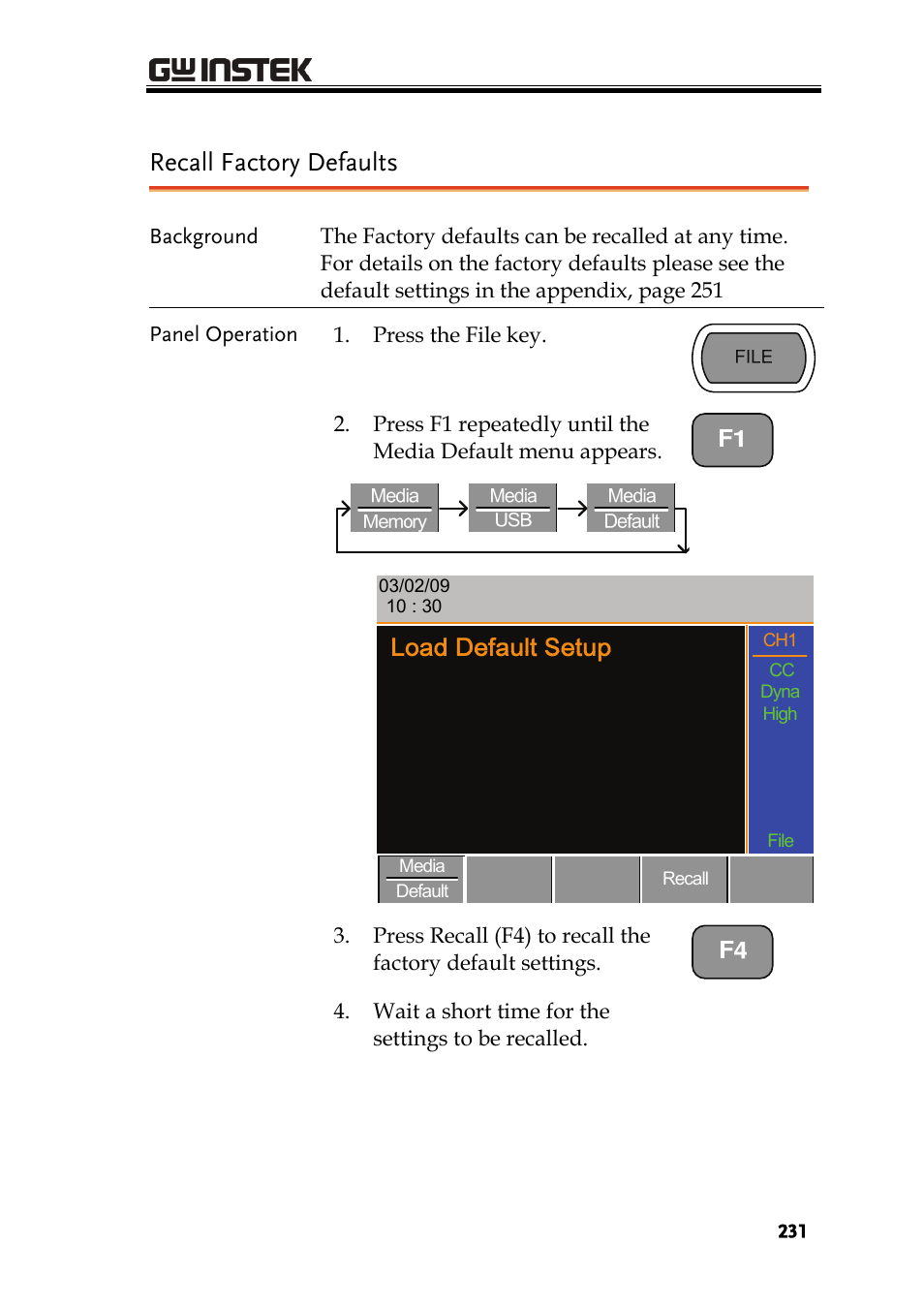 GW INSTEK

Recall Factory Defaults

Background

The Factory defaults can be recalled at any time. For details on the factory defaults please see the default settings in the appendix, page 251

Panel Operation

1. Press the File key.

FILE

2. Press F1 repeatedly until the Media Default menu appears.

F1

Media Memory

Media USB

Media Default

03/02/09
10 : 30

Load Default Setup

CH1
CC
Dyna
High

File

Media Default

Recall

3. Press Recall (F4) to recall the factory default settings.

F4

4. Wait a short time for the settings to be recalled.

231