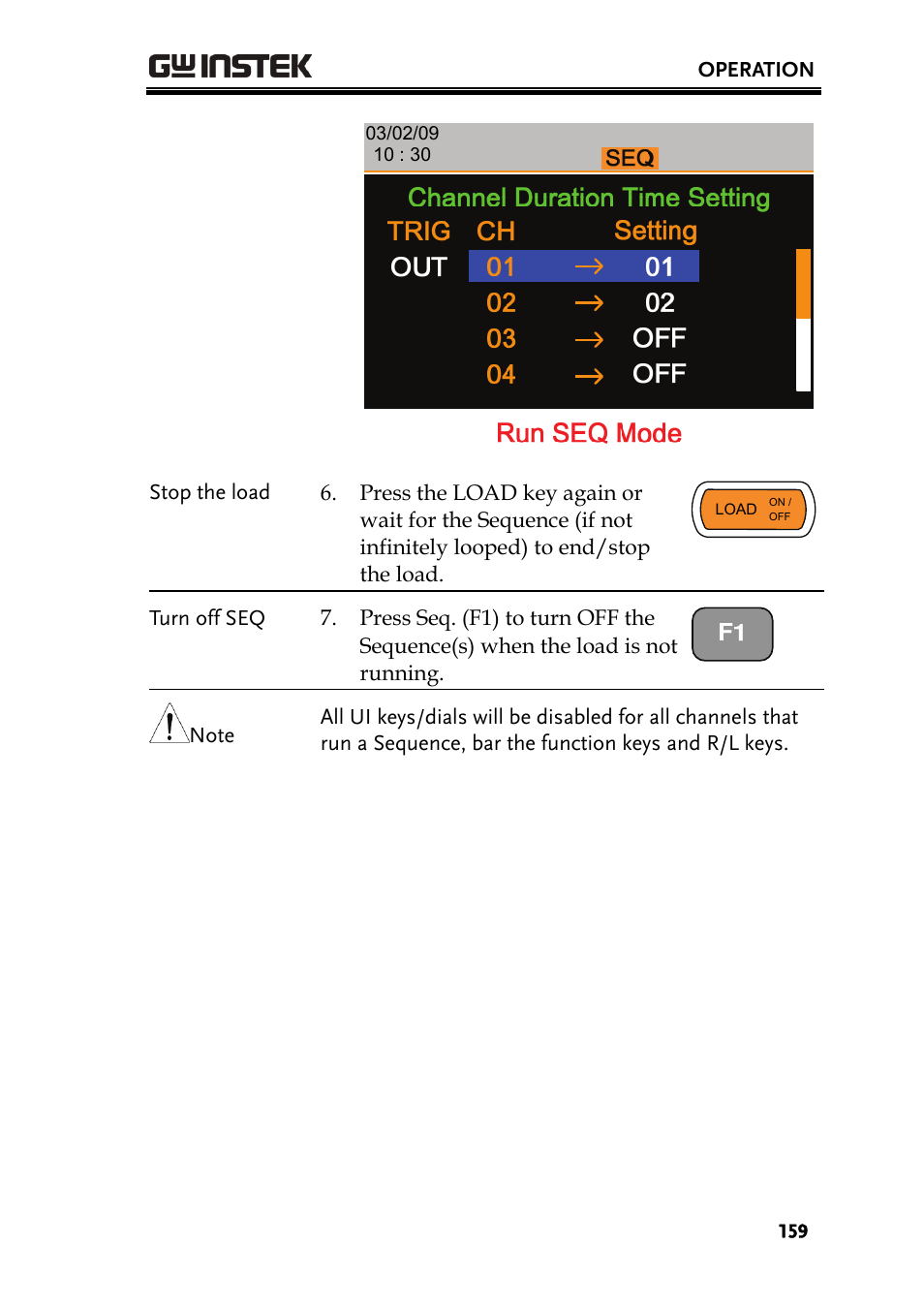 GW INSTEK

OPERATION

03/02/09
10 : 30

SEQ

Channel Duration Time Setting

| TRIG | CH | | Setting |
|---|---|---|---|
| OUT | 01 | → | 01 |
| | 02 | → | 02 |
| | 03 | → | OFF |
| | 04 | → | OFF |

Run SEQ Mode

Stop the load

6. Press the LOAD key again or wait for the Sequence (if not infinitely looped) to end/stop the load.

LOAD ON / OFF

Turn off SEQ

7. Press Seq. (F1) to turn OFF the Sequence(s) when the load is not running.

F1

Note

All UI keys/dials will be disabled for all channels that run a Sequence, bar the function keys and R/L keys.

159