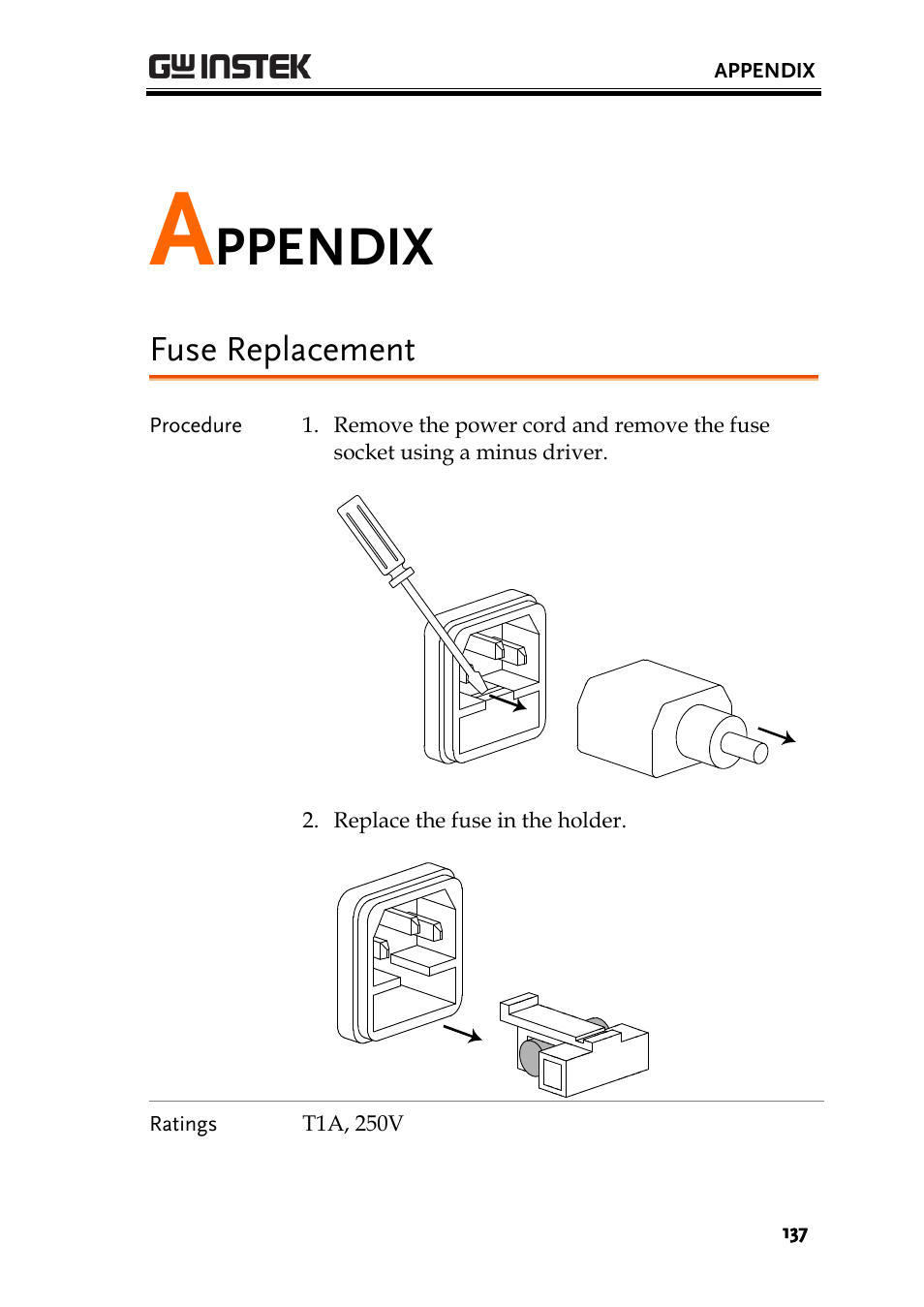 GW INSTEK APPENDIX

APPENDIX

Fuse Replacement

Procedure

1. Remove the power cord and remove the fuse socket using a minus driver.

2. Replace the fuse in the holder.

Ratings T1A, 250V

137