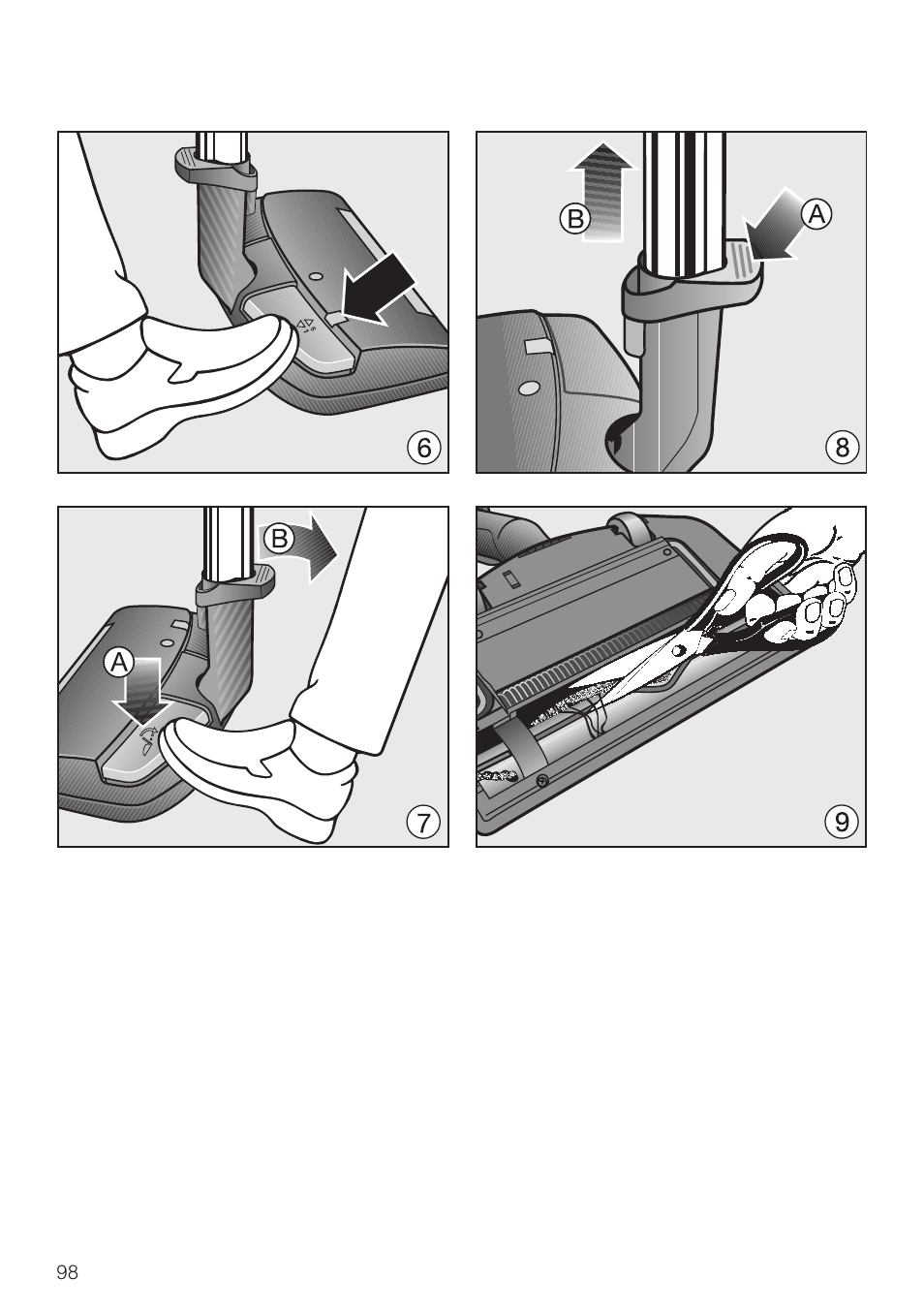 6

B

A

8

B

A

7

9

98