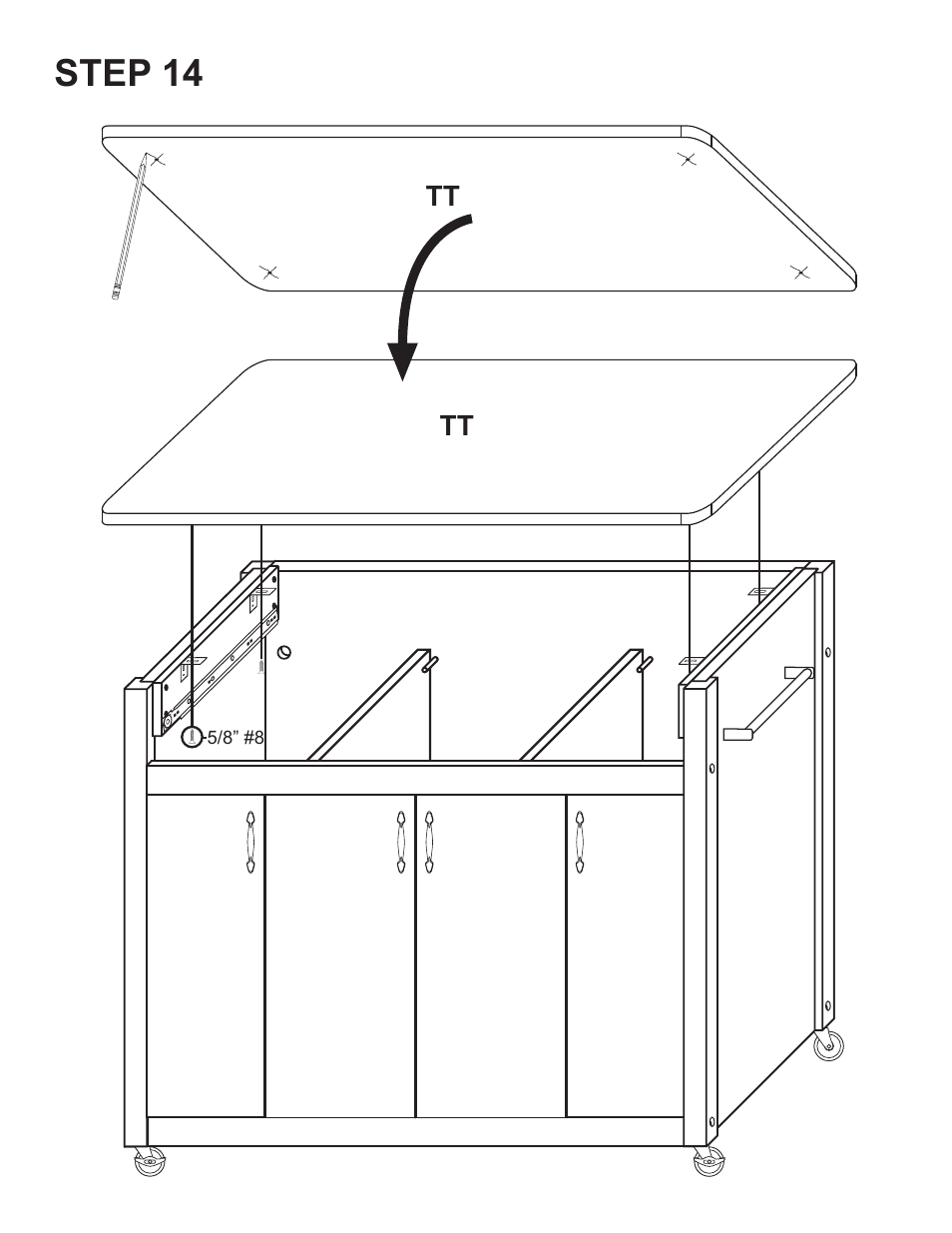 STEP 14

TT

TT

5/8" #8