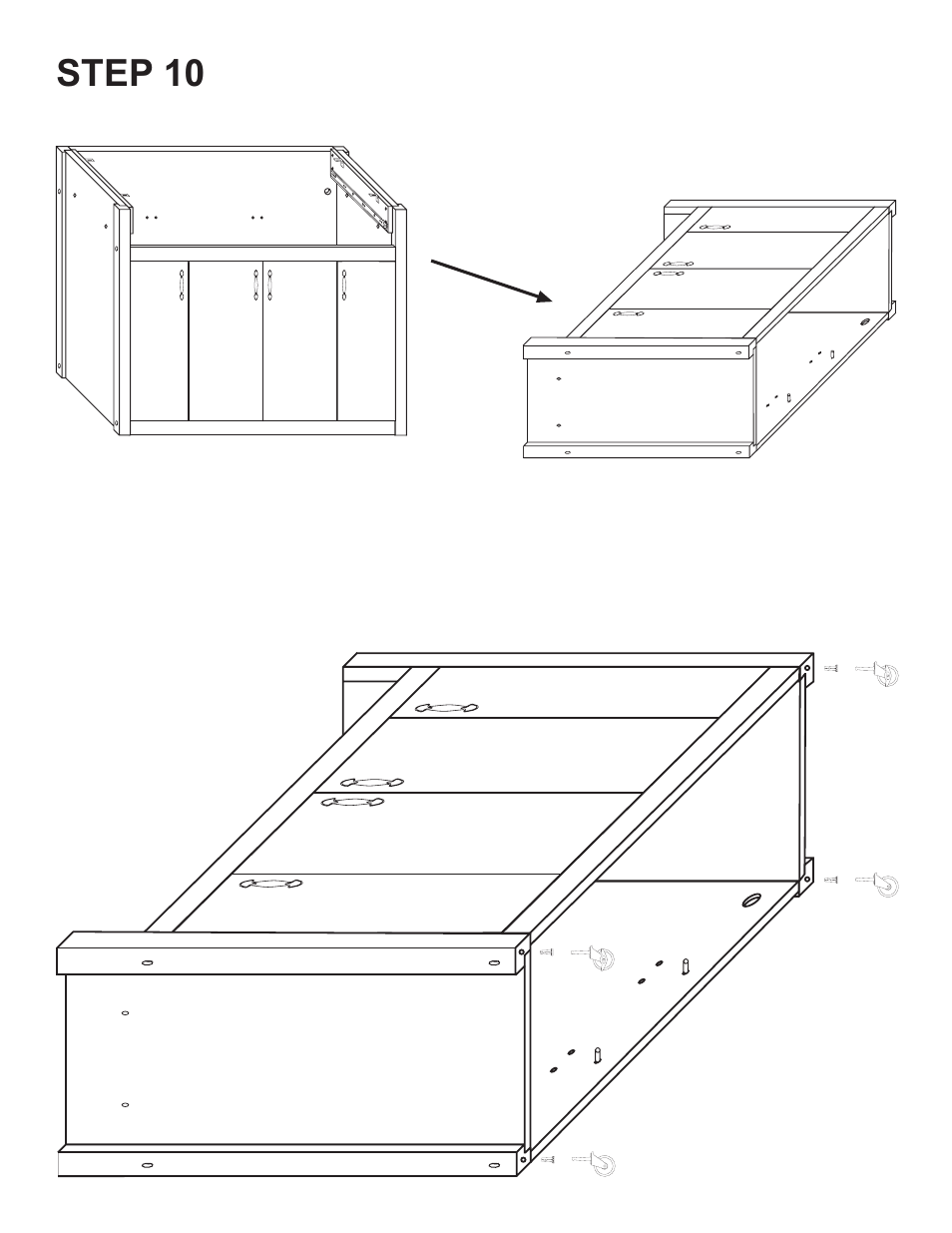 STEP 10