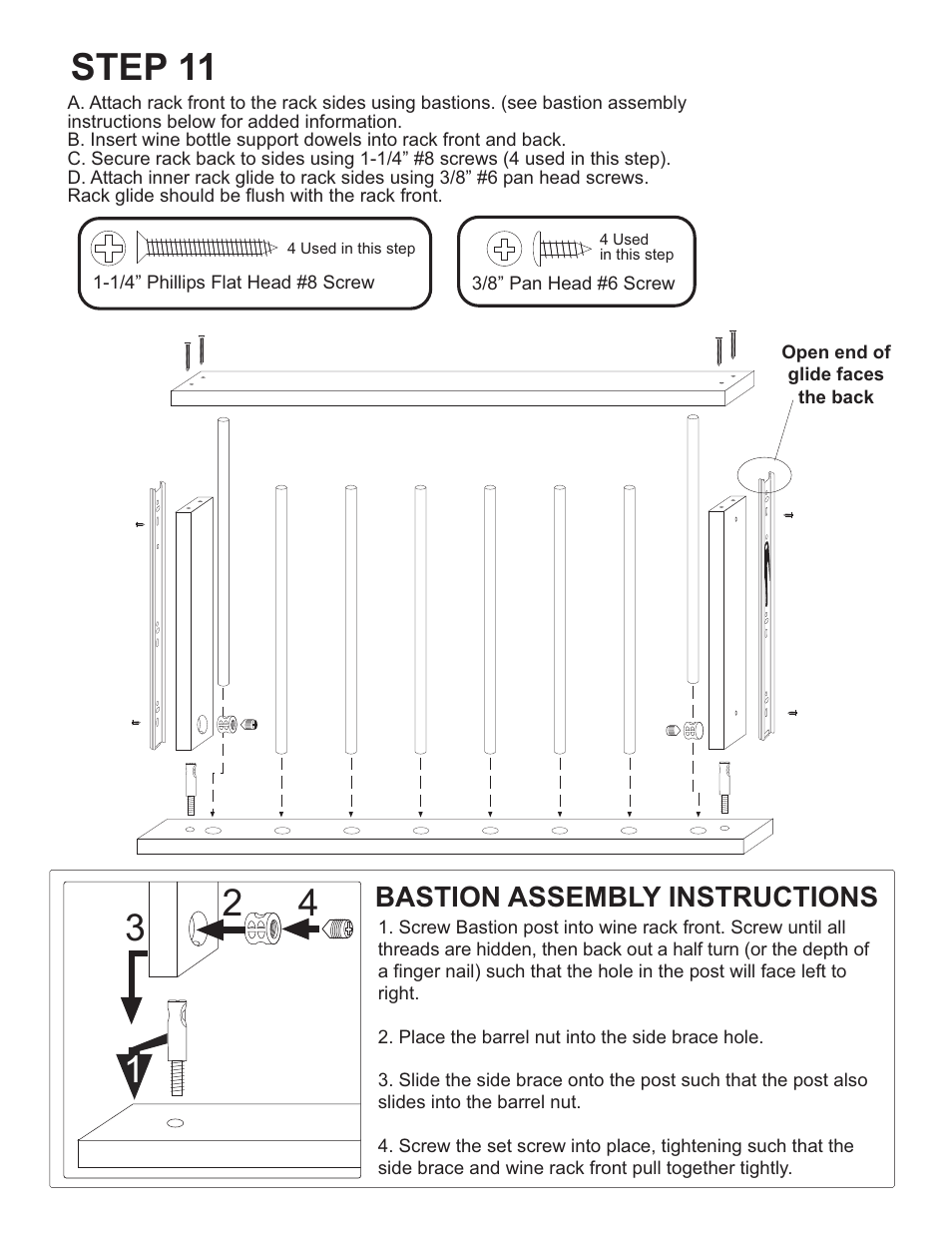 STEP 11

A. Attach rack front to the rack sides using bastions. (see bastion assembly instructions below for added information.
B. Insert wine bottle support dowels into rack front and back.
C. Secure rack back to sides using 1-1/4” #8 screws (4 used in this step).
D. Attach inner rack glide to rack sides using 3/8” #6 pan head screws. Rack glide should be flush with the rack front.

4 Used in this step
1-1/4” Phillips Flat Head #8 Screw

4 Used in this step
3/8” Pan Head #6 Screw

Open end of glide faces the back

3 2 4 1

BASTION ASSEMBLY INSTRUCTIONS

1. Screw Bastion post into wine rack front. Screw until all threads are hidden, then back out a half turn (or the depth of a finger nail) such that the hole in the post will face left to right.

2. Place the barrel nut into the side brace hole.

3. Slide the side brace onto the post such that the post also slides into the barrel nut.

4. Screw the set screw into place, tightening such that the side brace and wine rack front pull together tightly.