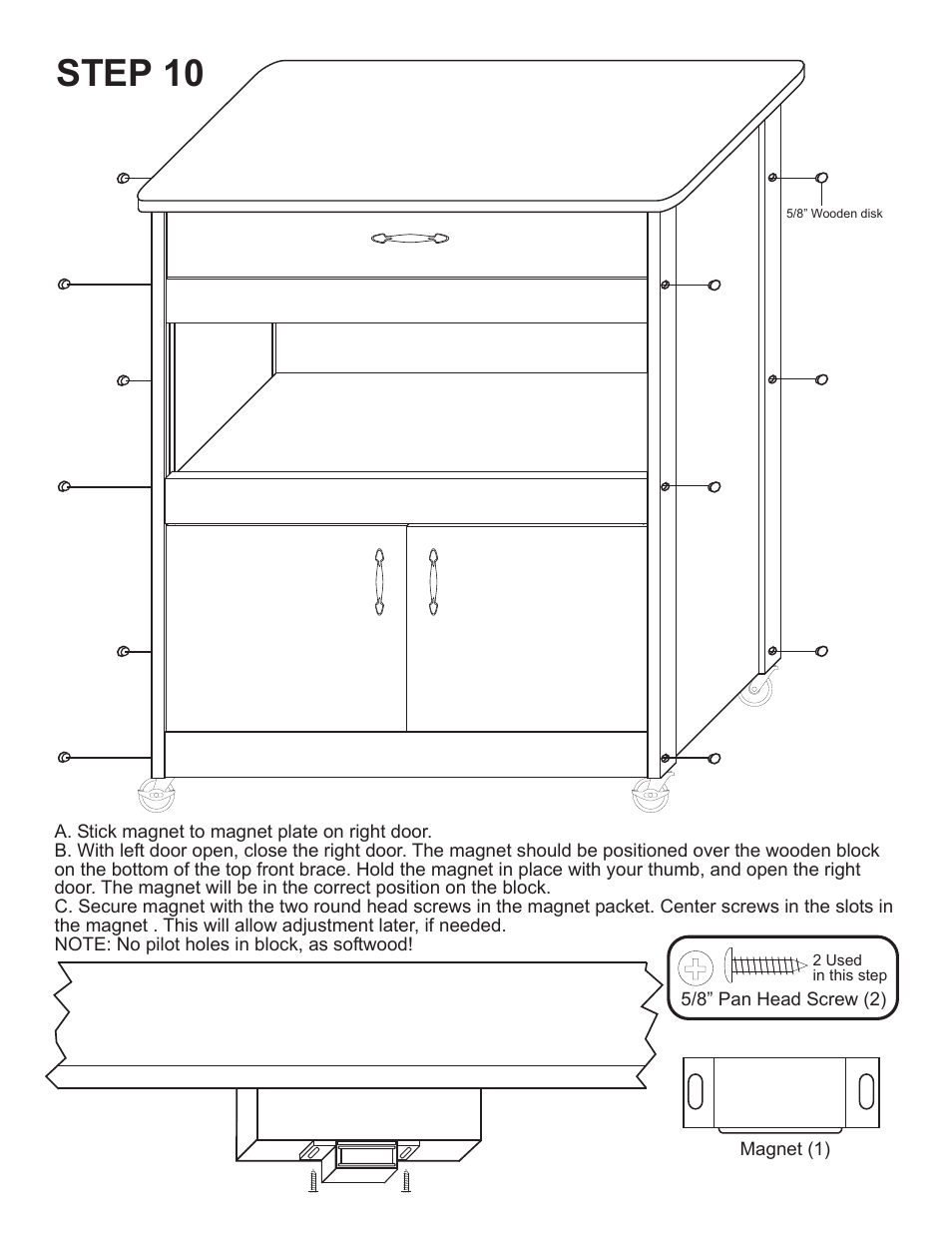 STEP 10

5/8" Wooden disk

A. Stick magnet to magnet plate on right door.
B. With left door open, close the right door. The magnet should be positioned over the wooden block on the bottom of the top front brace. Hold the magnet in place with your thumb, and open the right door. The magnet will be in the correct position on the block.
C. Secure magnet with the two round head screws in the magnet packet. Center screws in the slots in the magnet . This will allow adjustment later, if needed.
NOTE: No pilot holes in block, as softwood!

2 Used in this step
5/8" Pan Head Screw (2)

Magnet (1)