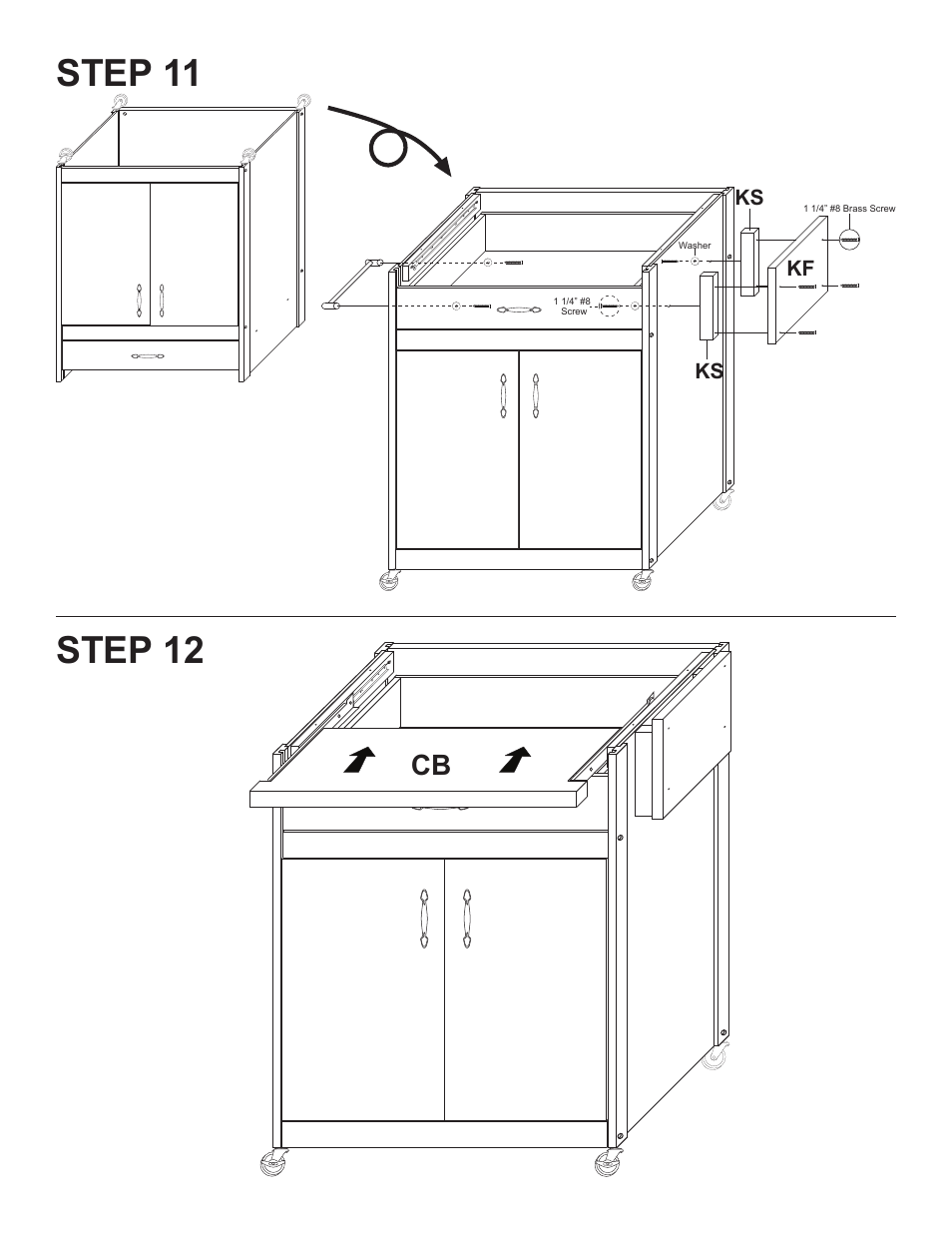 STEP 11

KS

1 1/4" #8 Brass Screw

Washer

KF

1 1/4" #8 Screw

KS

STEP 12

CB