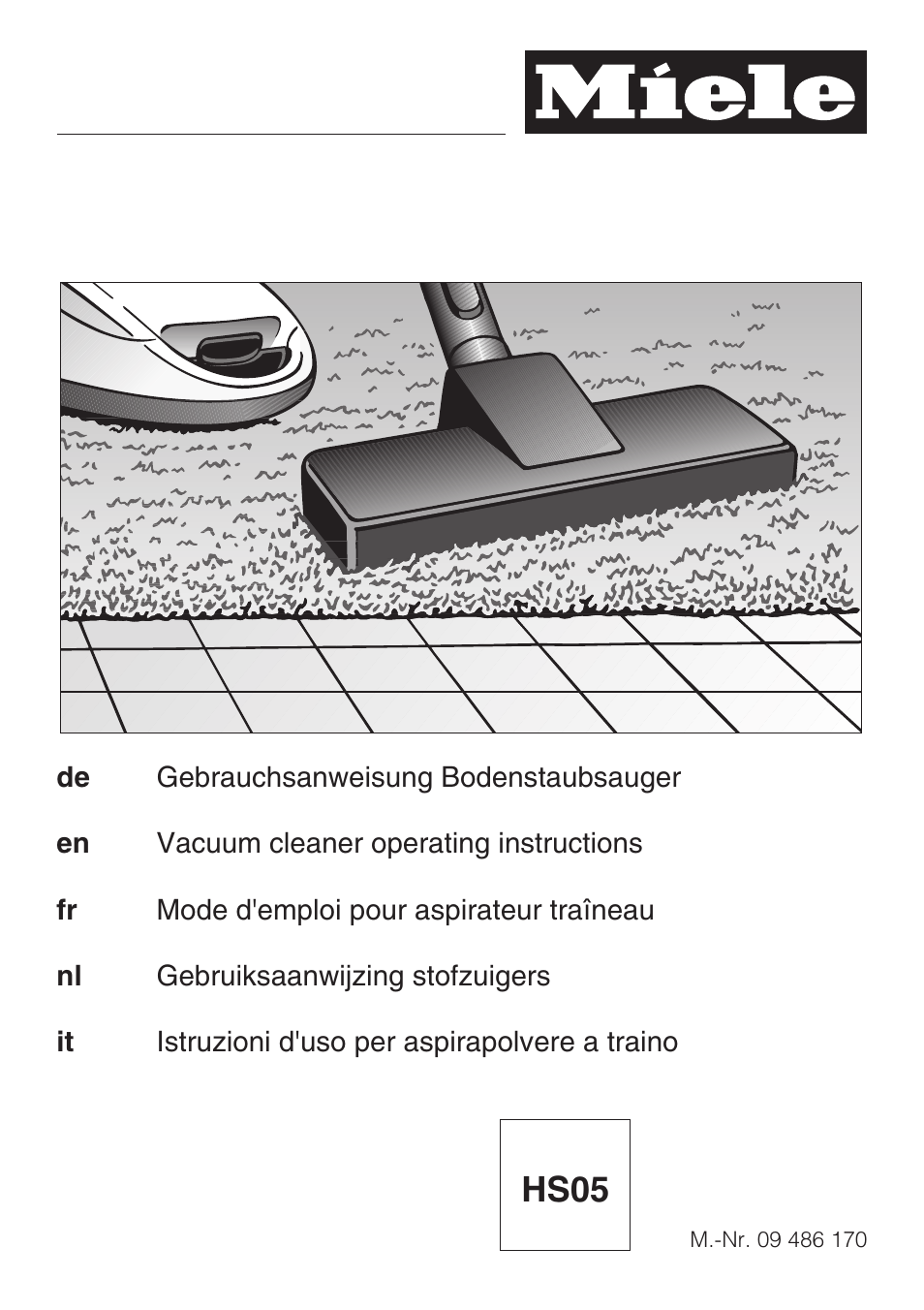 Miele

de Gebrauchsanweisung Bodenstaubsauger

en Vacuum cleaner operating instructions

fr Mode d'emploi pour aspirateur traîneau

nl Gebruiksaanwijzing stofzuigers

it Istruzioni d'uso per aspirapolvere a traino

HS05

M.-Nr. 09 486 170