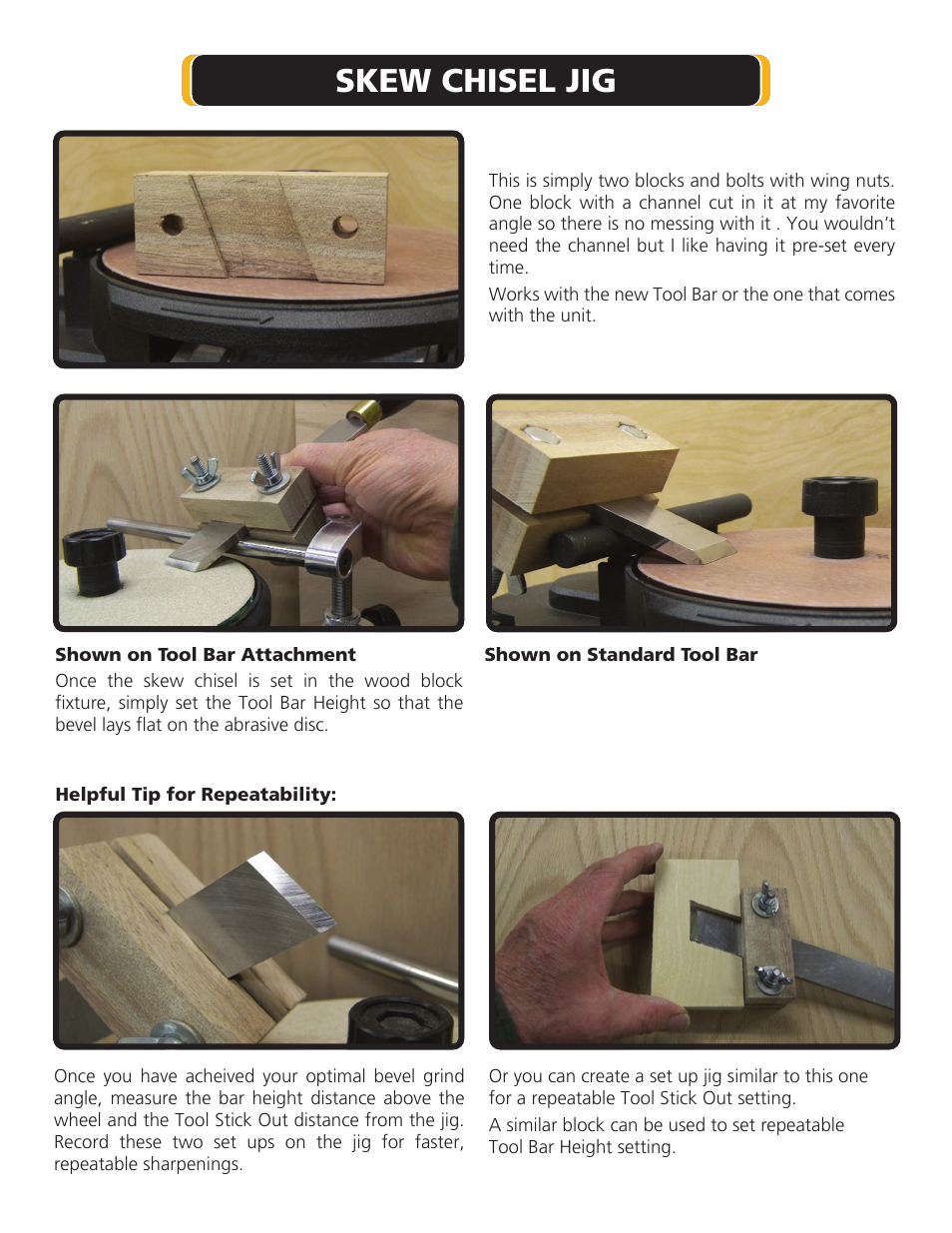 SKEW CHISEL JIG

This is simply two blocks and bolts with wing nuts. One block with a channel cut in it at my favorite angle so there is no messing with it . You wouldn't need the channel but I like having it pre-set every time.

Works with the new Tool Bar or the one that comes with the unit.

Shown on Tool Bar Attachment

Once the skew chisel is set in the wood block fixture, simply set the Tool Bar Height so that the bevel lays flat on the abrasive disc.

Shown on Standard Tool Bar

Helpful Tip for Repeatability:

Once you have acheived your optimal bevel grind angle, measure the bar height distance above the wheel and the Tool Stick Out distance from the jig. Record these two set ups on the jig for faster, repeatable sharpenings.

Or you can create a set up jig similar to this one for a repeatable Tool Stick Out setting.

A similar block can be used to set repeatable Tool Bar Height setting.