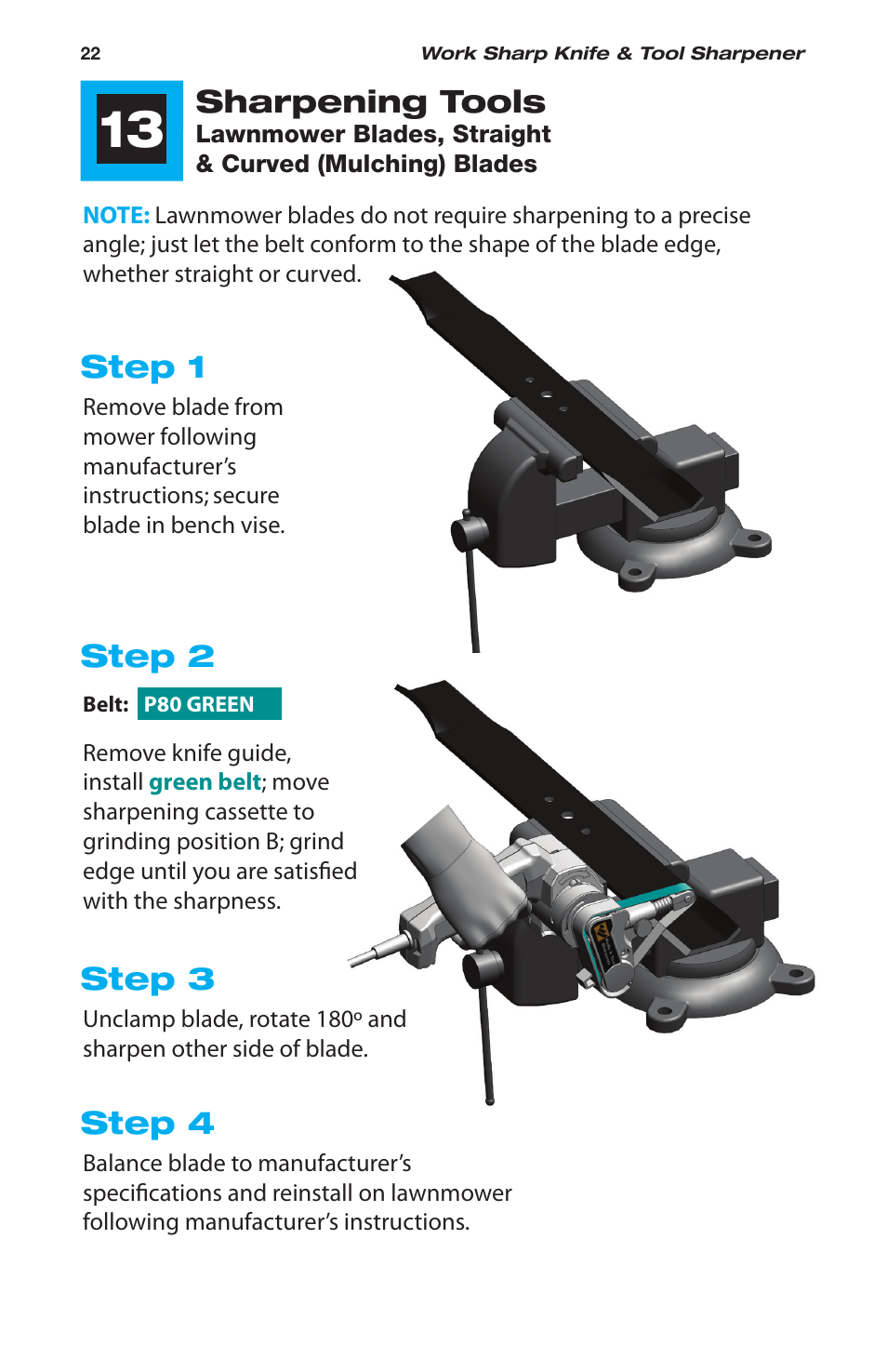 22

Work Sharp Knife & Tool Sharpener

13

Sharpening Tools
Lawnmower Blades, Straight & Curved (Mulching) Blades

NOTE: Lawnmower blades do not require sharpening to a precise angle; just let the belt conform to the shape of the blade edge, whether straight or curved.

Step 1

Remove blade from mower following manufacturer's instructions; secure blade in bench vise.

Step 2

Belt: P80 GREEN

Remove knife guide, install green belt; move sharpening cassette to grinding position B; grind edge until you are satisfied with the sharpness.

Step 3

Unclamp blade, rotate 180º and sharpen other side of blade.

Step 4

Balance blade to manufacturer's specifications and reinstall on lawnmower following manufacturer's instructions.