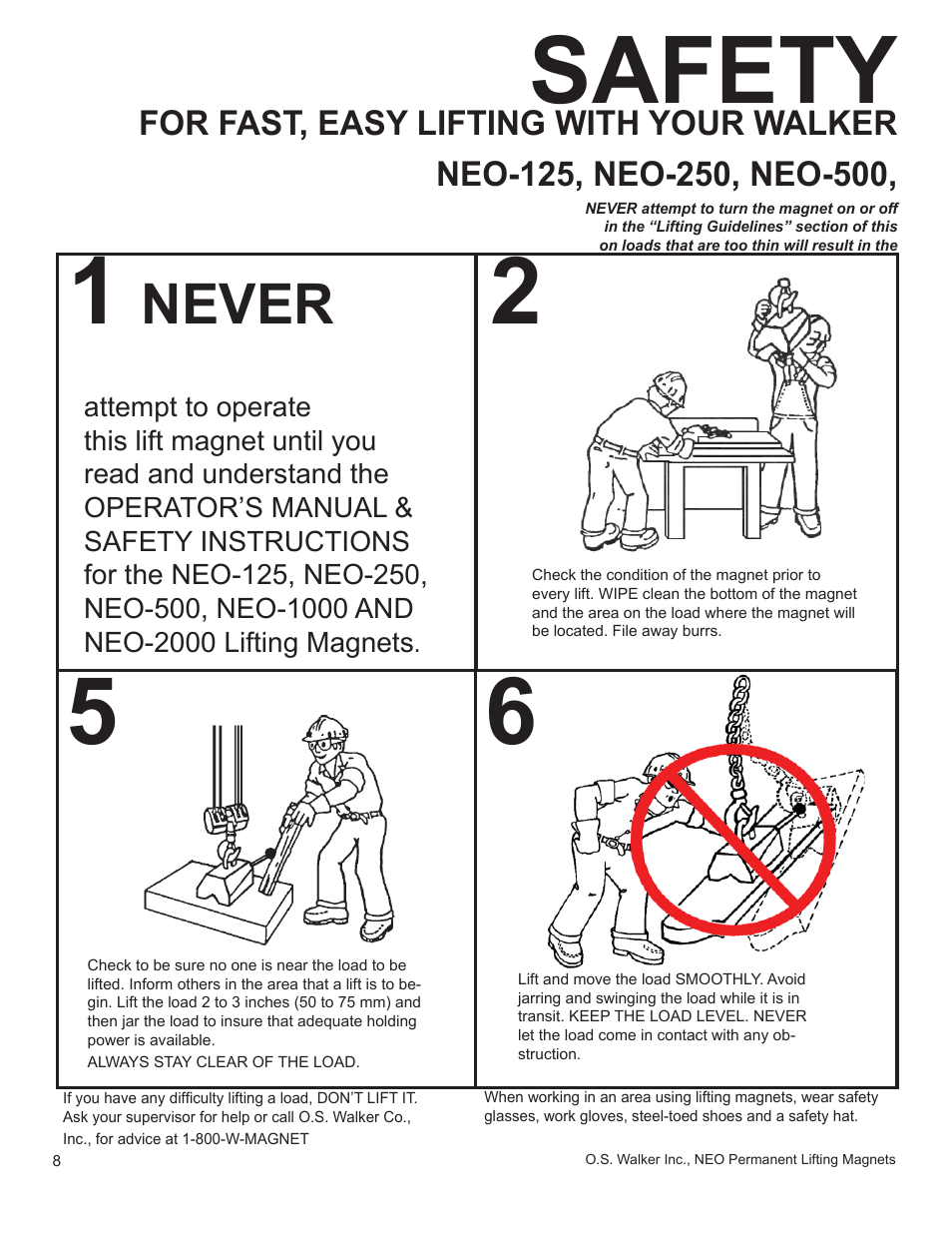 SAFETY
FOR FAST, EASY LIFTING WITH YOUR WALKER

NEO-125, NEO-250, NEO-500,

NEVER attempt to turn the magnet on or off in the “Lifting Guidelines” section of this on loads that are too thin will result in the

1 NEVER

attempt to operate this lift magnet until you read and understand the OPERATOR’S MANUAL & SAFETY INSTRUCTIONS for the NEO-125, NEO-250, NEO-500, NEO-1000 AND NEO-2000 Lifting Magnets.

2

Check the condition of the magnet prior to every lift. WIPE clean the bottom of the magnet and the area on the load where the magnet will be located. File away burrs.

5

Check to be sure no one is near the load to be lifted. Inform others in the area that a lift is to begin. Lift the load 2 to 3 inches (50 to 75 mm) and then jar the load to insure that adequate holding power is available.
ALWAYS STAY CLEAR OF THE LOAD.

6

Lift and move the load SMOOTHLY. Avoid jarring and swinging the load while it is in transit. KEEP THE LOAD LEVEL. NEVER let the load come in contact with any obstruction.

If you have any difficulty lifting a load, DON’T LIFT IT. Ask your supervisor for help or call O.S. Walker Co., Inc., for advice at 1-800-W-MAGNET

When working in an area using lifting magnets, wear safety glasses, work gloves, steel-toed shoes and a safety hat.

8

O.S. Walker Inc., NEO Permanent Lifting Magnets