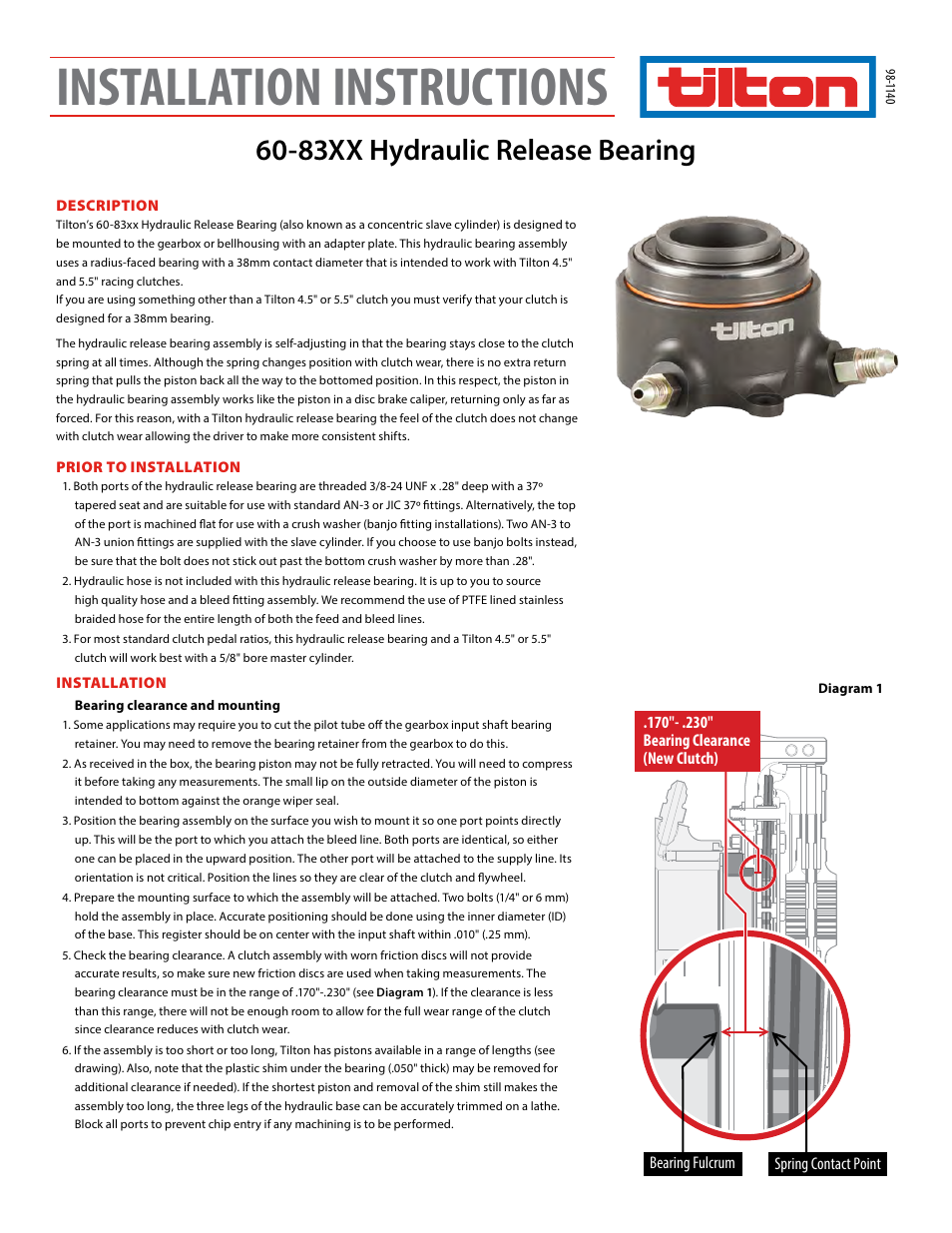 INSTALLATION INSTRUCTIONS

tilton

98-1140

60-83XX Hydraulic Release Bearing

DESCRIPTION

Tilton's 60-83xx Hydraulic Release Bearing (also known as a concentric slave cylinder) is designed to be mounted to the gearbox or bellhousing with an adapter plate. This hydraulic bearing assembly uses a radius-faced bearing with a 38mm contact diameter that is intended to work with Tilton 4.5" and 5.5" racing clutches.

If you are using something other than a Tilton 4.5" or 5.5" clutch you must verify that your clutch is designed for a 38mm bearing.

The hydraulic release bearing assembly is self-adjusting in that the bearing stays close to the clutch spring at all times. Although the spring changes position with clutch wear, there is no extra return spring that pulls the piston back all the way to the bottomed position. In this respect, the piston in the hydraulic bearing assembly works like the piston in a disc brake caliper, returning only as far as forced. For this reason, with a Tilton hydraulic release bearing the feel of the clutch does not change with clutch wear allowing the driver to make more consistent shifts.

tilton

PRIOR TO INSTALLATION

1. Both ports of the hydraulic release bearing are threaded 3/8-24 UNF x .28" deep with a 37º tapered seat and are suitable for use with standard AN-3 or JIC 37º fittings. Alternatively, the top of the port is machined flat for use with a crush washer (banjo fitting installations). Two AN-3 to AN-3 union fittings are supplied with the slave cylinder. If you choose to use banjo bolts instead, be sure that the bolt does not stick out past the bottom crush washer by more than .28".

2. Hydraulic hose is not included with this hydraulic release bearing. It is up to you to source high quality hose and a bleed fitting assembly. We recommend the use of PTFE lined stainless braided hose for the entire length of both the feed and bleed lines.

3. For most standard clutch pedal ratios, this hydraulic release bearing and a Tilton 4.5" or 5.5" clutch will work best with a 5/8" bore master cylinder.

INSTALLATION

Bearing clearance and mounting

1. Some applications may require you to cut the pilot tube off the gearbox input shaft bearing retainer. You may need to remove the bearing retainer from the gearbox to do this.

2. As received in the box, the bearing piston may not be fully retracted. You will need to compress it before taking any measurements. The small lip on the outside diameter of the piston is intended to bottom against the orange wiper seal.

3. Position the bearing assembly on the surface you wish to mount it so one port points directly up. This will be the port to which you attach the bleed line. Both ports are identical, so either one can be placed in the upward position. The other port will be attached to the supply line. Its orientation is not critical. Position the lines so they are clear of the clutch and flywheel.

4. Prepare the mounting surface to which the assembly will be attached. Two bolts (1/4" or 6 mm) hold the assembly in place. Accurate positioning should be done using the inner diameter (ID) of the base. This register should be on center with the input shaft within .010" (.25 mm).

5. Check the bearing clearance. A clutch assembly with worn friction discs will not provide accurate results, so make sure new friction discs are used when taking measurements. The bearing clearance must be in the range of .170"-.230" (see Diagram 1). If the clearance is less than this range, there will not be enough room to allow for the full wear range of the clutch since clearance reduces with clutch wear.

6. If the assembly is too short or too long, Tilton has pistons available in a range of lengths (see drawing). Also, note that the plastic shim under the bearing (.050" thick) may be removed for additional clearance if needed). If the shortest piston and removal of the shim still makes the assembly too long, the three legs of the hydraulic base can be accurately trimmed on a lathe. Block all ports to prevent chip entry if any machining is to be performed.

Diagram 1

.170"- .230"
Bearing Clearance
(New Clutch)

Bearing Fulcrum

Spring Contact Point