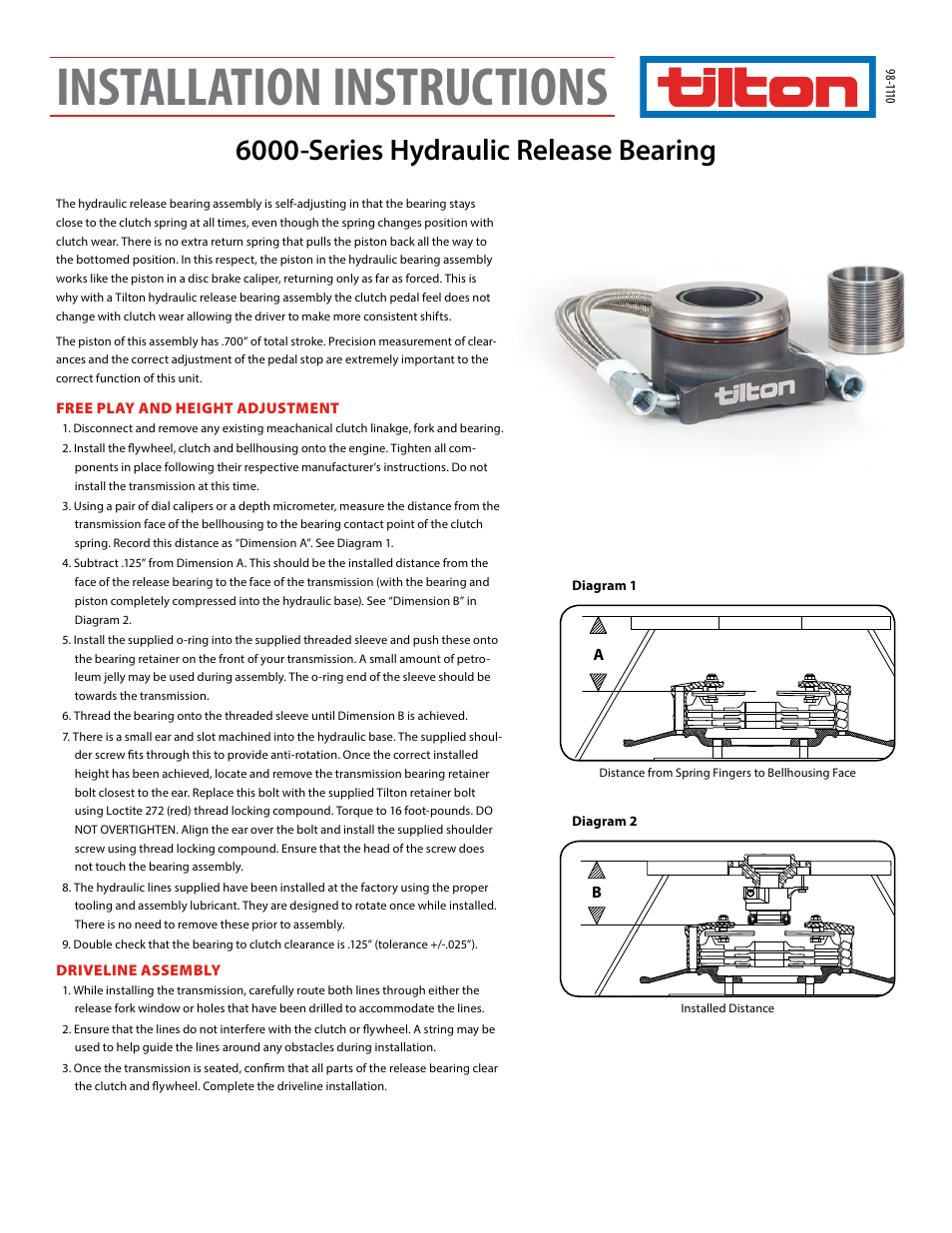 INSTALLATION INSTRUCTIONS

tilton

98-1110

6000-Series Hydraulic Release Bearing

The hydraulic release bearing assembly is self-adjusting in that the bearing stays close to the clutch spring at all times, even though the spring changes position with clutch wear. There is no extra return spring that pulls the piston back all the way to the bottomed position. In this respect, the piston in the hydraulic bearing assembly works like the piston in a disc brake caliper, returning only as far as forced. This is why with a Tilton hydraulic release bearing assembly the clutch pedal feel does not change with clutch wear allowing the driver to make more consistent shifts.

The piston of this assembly has .700" of total stroke. Precision measurement of clearances and the correct adjustment of the pedal stop are extremely important to the correct function of this unit.

FREE PLAY AND HEIGHT ADJUSTMENT

1. Disconnect and remove any existing meachanical clutch linakge, fork and bearing.
2. Install the flywheel, clutch and bellhousing onto the engine. Tighten all components in place following their respective manufacturer's instructions. Do not install the transmission at this time.
3. Using a pair of dial calipers or a depth micrometer, measure the distance from the transmission face of the bellhousing to the bearing contact point of the clutch spring. Record this distance as "Dimension A". See Diagram 1.
4. Subtract .125" from Dimension A. This should be the installed distance from the face of the release bearing to the face of the transmission (with the bearing and piston completely compressed into the hydraulic base). See "Dimension B" in Diagram 2.
5. Install the supplied o-ring into the supplied threaded sleeve and push these onto the bearing retainer on the front of your transmission. A small amount of petroleum jelly may be used during assembly. The o-ring end of the sleeve should be towards the transmission.
6. Thread the bearing onto the threaded sleeve until Dimension B is achieved.
7. There is a small ear and slot machined into the hydraulic base. The supplied shoulder screw fits through this to provide anti-rotation. Once the correct installed height has been achieved, locate and remove the transmission bearing retainer bolt closest to the ear. Replace this bolt with the supplied Tilton retainer bolt using Loctite 272 (red) thread locking compound. Torque to 16 foot-pounds. DO NOT OVERTIGHTEN. Align the ear over the bolt and install the supplied shoulder screw using thread locking compound. Ensure that the head of the screw does not touch the bearing assembly.
8. The hydraulic lines supplied have been installed at the factory using the proper tooling and assembly lubricant. They are designed to rotate once while installed. There is no need to remove these prior to assembly.
9. Double check that the bearing to clutch clearance is .125" (tolerance +/-.025").

DRIVELINE ASSEMBLY

1. While installing the transmission, carefully route both lines through either the release fork window or holes that have been drilled to accommodate the lines.
2. Ensure that the lines do not interfere with the clutch or flywheel. A string may be used to help guide the lines around any obstacles during installation.
3. Once the transmission is seated, confirm that all parts of the release bearing clear the clutch and flywheel. Complete the driveline installation.

tilton

Diagram 1

A

Distance from Spring Fingers to Bellhousing Face

Diagram 2

B

Installed Distance