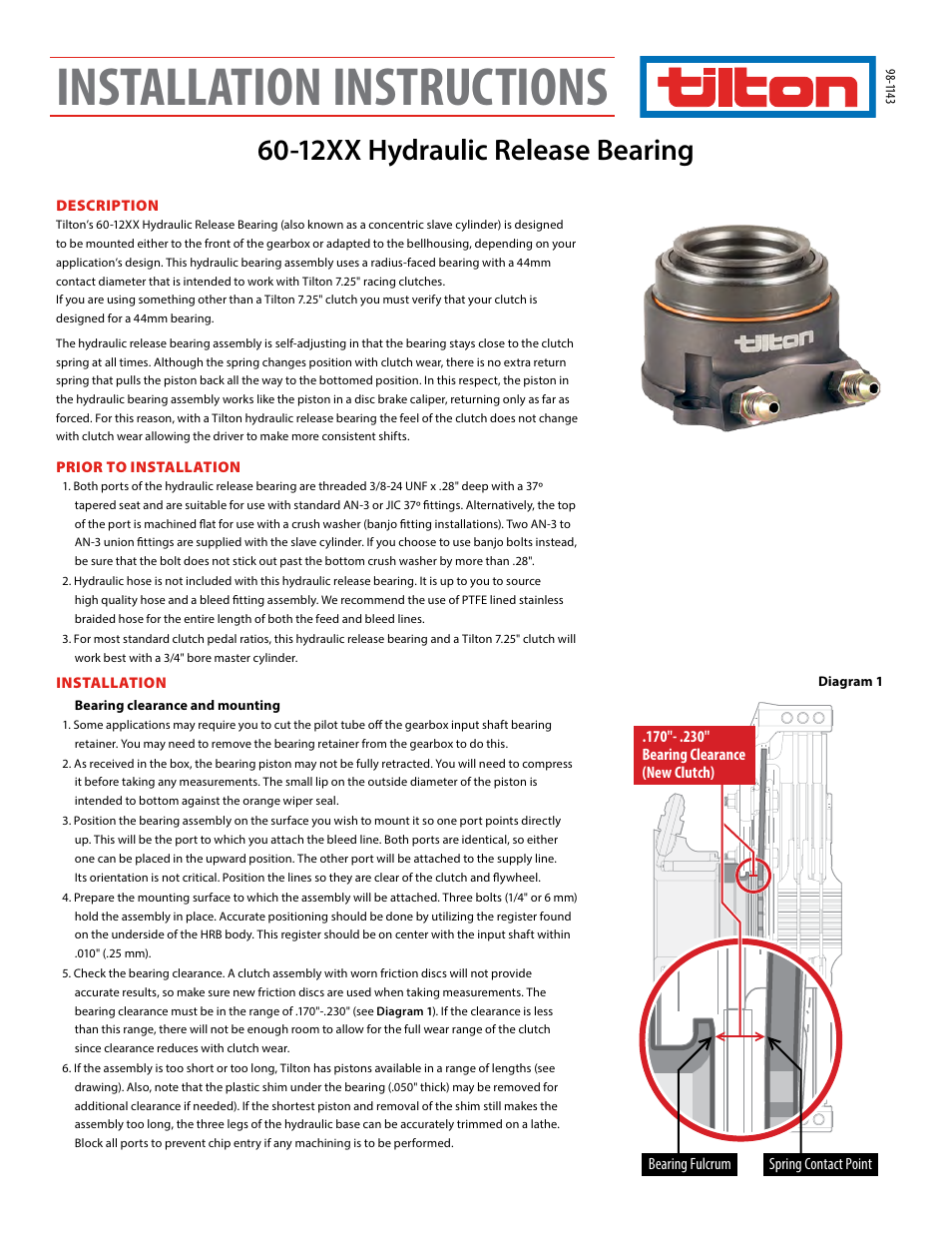 INSTALLATION INSTRUCTIONS

tilton

98-1143

60-12XX Hydraulic Release Bearing

DESCRIPTION

Tilton's 60-12XX Hydraulic Release Bearing (also known as a concentric slave cylinder) is designed to be mounted either to the front of the gearbox or adapted to the bellhousing, depending on your application's design. This hydraulic bearing assembly uses a radius-faced bearing with a 44mm contact diameter that is intended to work with Tilton 7.25" racing clutches.
If you are using something other than a Tilton 7.25" clutch you must verify that your clutch is designed for a 44mm bearing.

The hydraulic release bearing assembly is self-adjusting in that the bearing stays close to the clutch spring at all times. Although the spring changes position with clutch wear, there is no extra return spring that pulls the piston back all the way to the bottomed position. In this respect, the piston in the hydraulic bearing assembly works like the piston in a disc brake caliper, returning only as far as forced. For this reason, with a Tilton hydraulic release bearing the feel of the clutch does not change with clutch wear allowing the driver to make more consistent shifts.

tilton

PRIOR TO INSTALLATION

1. Both ports of the hydraulic release bearing are threaded 3/8-24 UNF x .28" deep with a 37º tapered seat and are suitable for use with standard AN-3 or JIC 37º fittings. Alternatively, the top of the port is machined flat for use with a crush washer (banjo fitting installations). Two AN-3 to AN-3 union fittings are supplied with the slave cylinder. If you choose to use banjo bolts instead, be sure that the bolt does not stick out past the bottom crush washer by more than .28".
2. Hydraulic hose is not included with this hydraulic release bearing. It is up to you to source high quality hose and a bleed fitting assembly. We recommend the use of PTFE lined stainless braided hose for the entire length of both the feed and bleed lines.
3. For most standard clutch pedal ratios, this hydraulic release bearing and a Tilton 7.25" clutch will work best with a 3/4" bore master cylinder.

INSTALLATION

Bearing clearance and mounting

1. Some applications may require you to cut the pilot tube off the gearbox input shaft bearing retainer. You may need to remove the bearing retainer from the gearbox to do this.
2. As received in the box, the bearing piston may not be fully retracted. You will need to compress it before taking any measurements. The small lip on the outside diameter of the piston is intended to bottom against the orange wiper seal.
3. Position the bearing assembly on the surface you wish to mount it so one port points directly up. This will be the port to which you attach the bleed line. Both ports are identical, so either one can be placed in the upward position. The other port will be attached to the supply line. Its orientation is not critical. Position the lines so they are clear of the clutch and flywheel.
4. Prepare the mounting surface to which the assembly will be attached. Three bolts (1/4" or 6 mm) hold the assembly in place. Accurate positioning should be done by utilizing the register found on the underside of the HRB body. This register should be on center with the input shaft within .010" (.25 mm).
5. Check the bearing clearance. A clutch assembly with worn friction discs will not provide accurate results, so make sure new friction discs are used when taking measurements. The bearing clearance must be in the range of .170"-.230" (see Diagram 1). If the clearance is less than this range, there will not be enough room to allow for the full wear range of the clutch since clearance reduces with clutch wear.
6. If the assembly is too short or too long, Tilton has pistons available in a range of lengths (see drawing). Also, note that the plastic shim under the bearing (.050" thick) may be removed for additional clearance if needed). If the shortest piston and removal of the shim still makes the assembly too long, the three legs of the hydraulic base can be accurately trimmed on a lathe. Block all ports to prevent chip entry if any machining is to be performed.

Diagram 1

.170"- .230"
Bearing Clearance
(New Clutch)

Bearing Fulcrum

Spring Contact Point