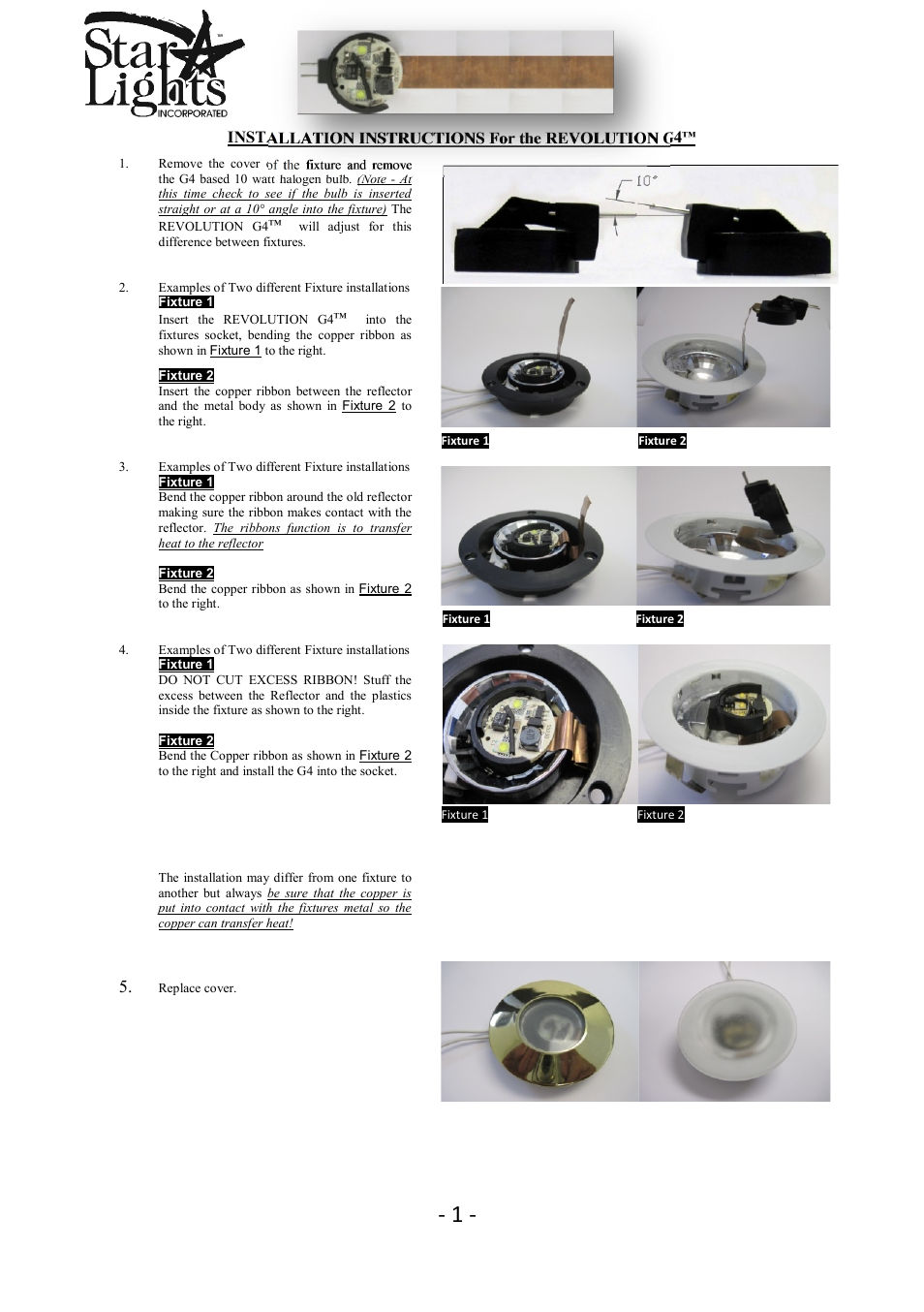 Star Lights INCORPORATED

INSTALLATION INSTRUCTIONS For the REVOLUTION G4™

1. Remove the cover of the fixture and remove the G4 based 10 watt halogen bulb. (Note - At this time check to see if the bulb is inserted straight or at a 10° angle into the fixture) The REVOLUTION G4™ will adjust for this difference between fixtures.

10°

2. Examples of Two different Fixture installations
Fixture 1
Insert the REVOLUTION G4™ into the fixtures socket, bending the copper ribbon as shown in Fixture 1 to the right.

Fixture 2
Insert the copper ribbon between the reflector and the metal body as shown in Fixture 2 to the right.

Fixture 1 Fixture 2

3. Examples of Two different Fixture installations
Fixture 1
Bend the copper ribbon around the old reflector making sure the ribbon makes contact with the reflector. The ribbons function is to transfer heat to the reflector

Fixture 2
Bend the copper ribbon as shown in Fixture 2 to the right.

Fixture 1 Fixture 2

4. Examples of Two different Fixture installations
Fixture 1
DO NOT CUT EXCESS RIBBON! Stuff the excess between the Reflector and the plastics inside the fixture as shown to the right.

Fixture 2
Bend the Copper ribbon as shown in Fixture 2 to the right and install the G4 into the socket.

Fixture 1 Fixture 2

The installation may differ from one fixture to another but always be sure that the copper is put into contact with the fixtures metal so the copper can transfer heat!

5. Replace cover.

- 1 -