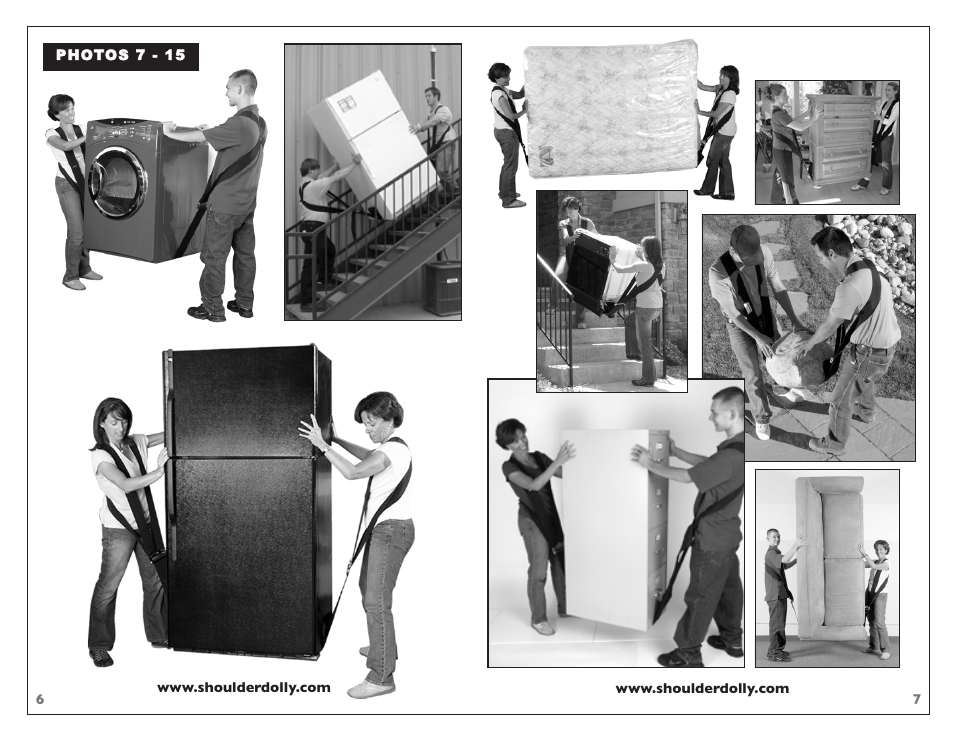 PHOTOS 7 - 15

www.shoulderdolly.com

6

www.shoulderdolly.com

7