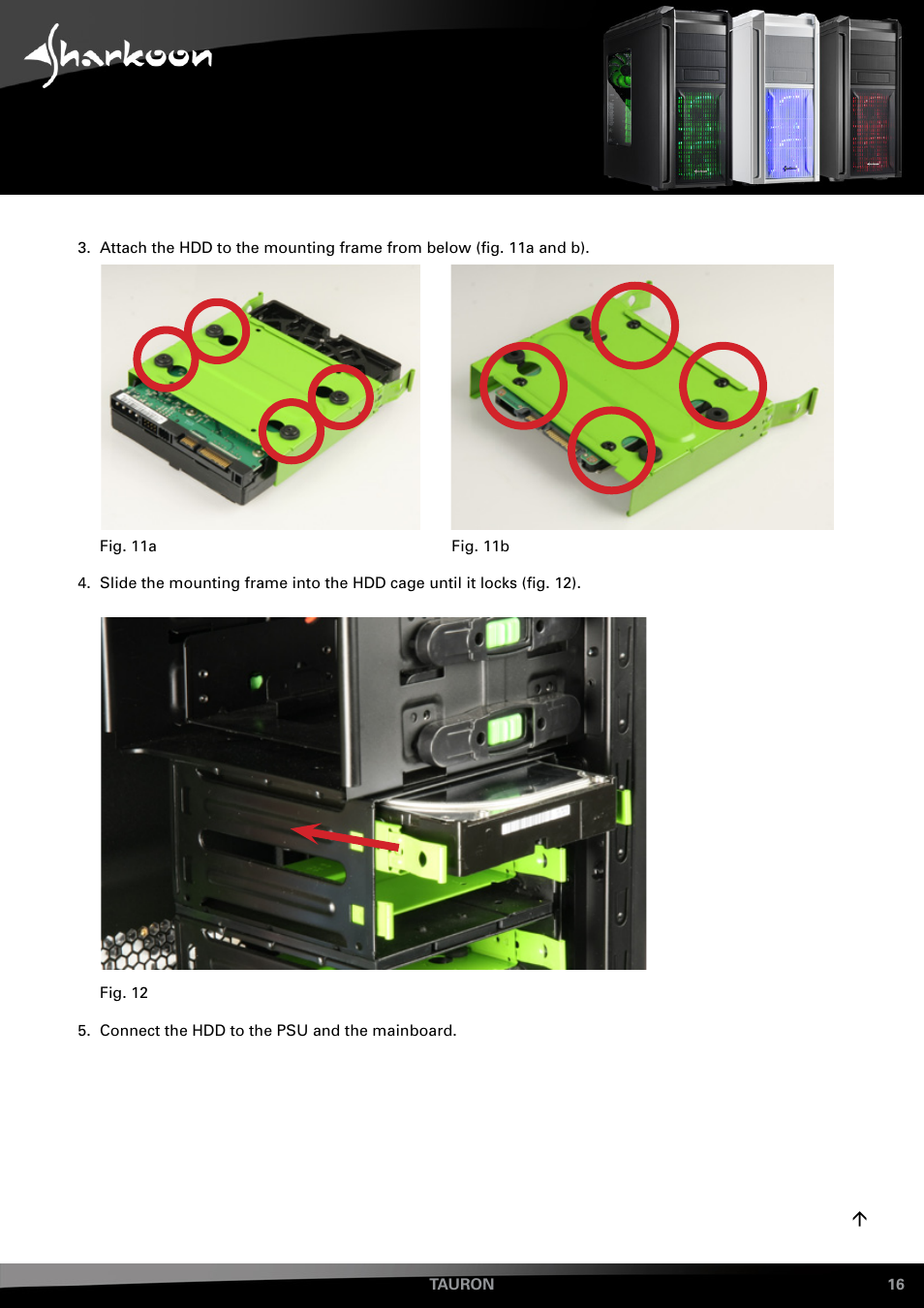 Sharkoon

3. Attach the HDD to the mounting frame from below (fig. 11a and b).

Fig. 11a

Fig. 11b

4. Slide the mounting frame into the HDD cage until it locks (fig. 12).

Fig. 12

5. Connect the HDD to the PSU and the mainboard.

TAURON

16