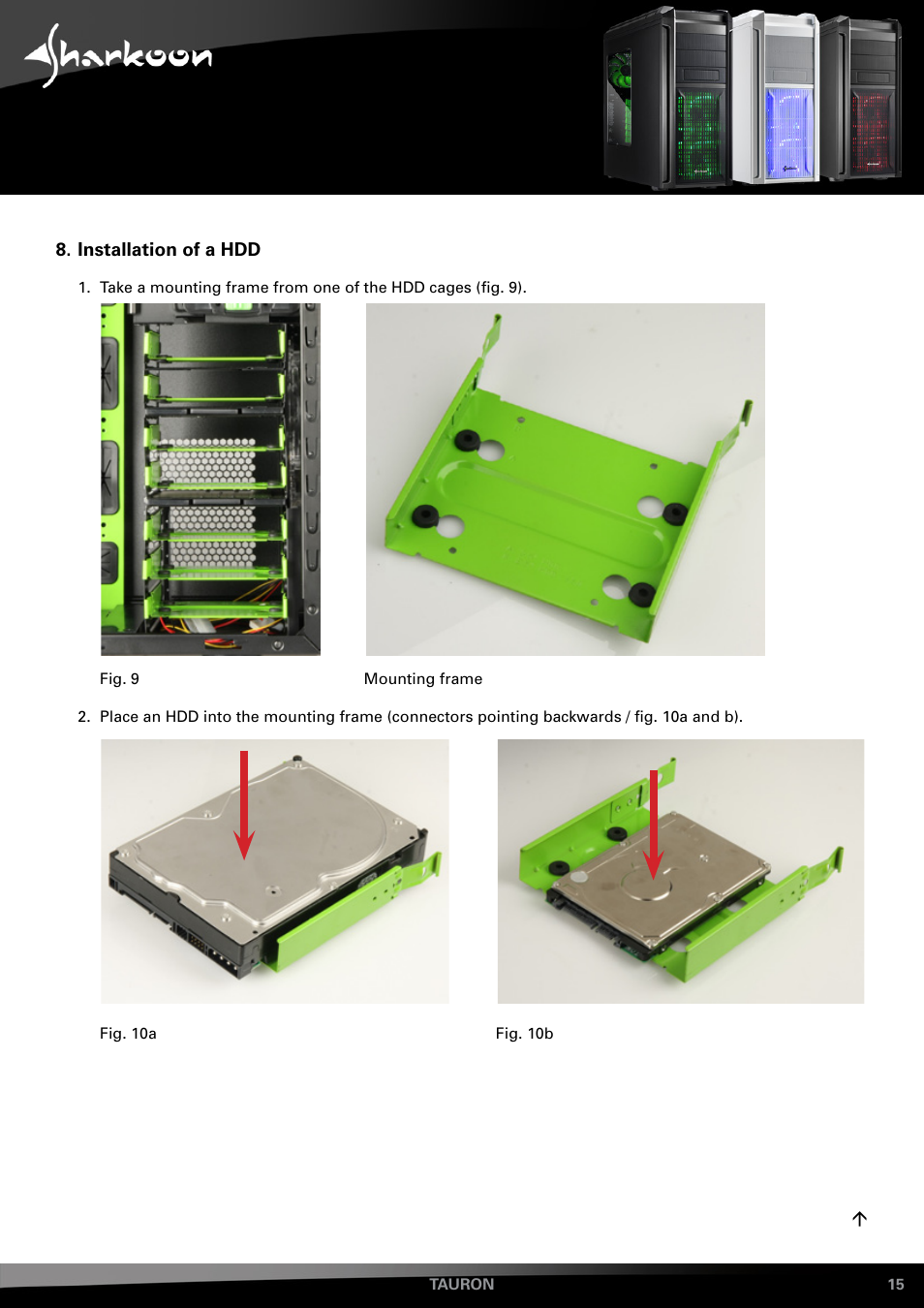 Sharkoon

8. Installation of a HDD

1. Take a mounting frame from one of the HDD cages (fig. 9).

Fig. 9

Mounting frame

2. Place an HDD into the mounting frame (connectors pointing backwards / fig. 10a and b).

Fig. 10a

Fig. 10b

TAURON

15