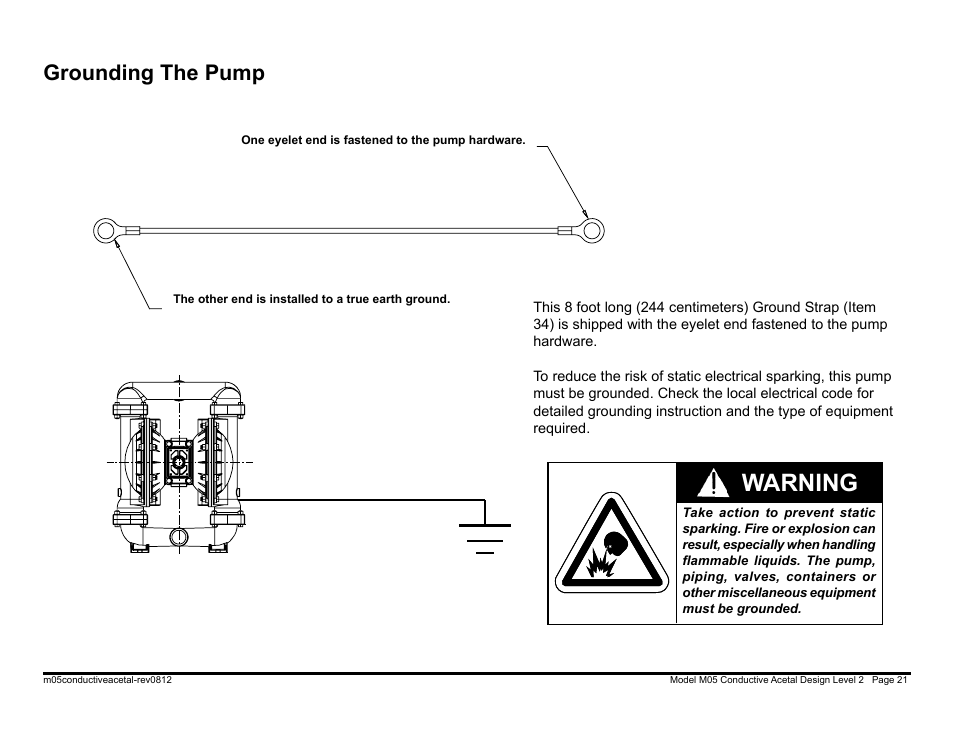 Grounding The Pump

One eyelet end is fastened to the pump hardware.

The other end is installed to a true earth ground.

This 8 foot long (244 centimeters) Ground Strap (Item 34) is shipped with the eyelet end fastened to the pump hardware.

To reduce the risk of static electrical sparking, this pump must be grounded. Check the local electrical code for detailed grounding instruction and the type of equipment required.

WARNING

Take action to prevent static sparking. Fire or explosion can result, especially when handling flammable liquids. The pump, piping, valves, containers or other miscellaneous equipment must be grounded.

m05conductiveacetal-rev0812

Model M05 Conductive Acetal Design Level 2 Page 21