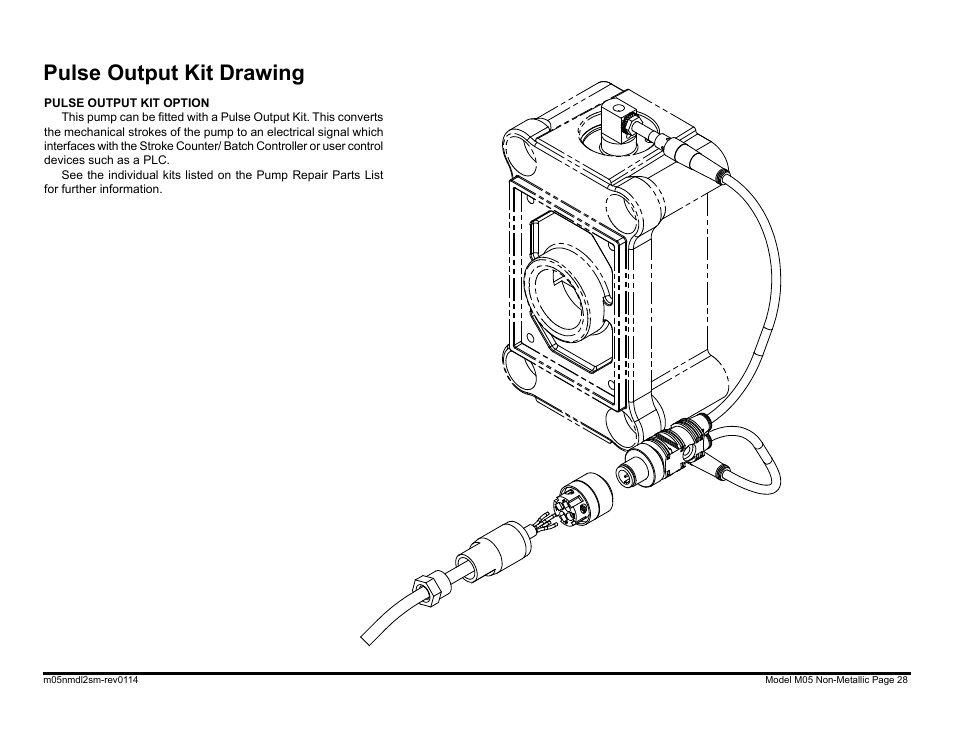 Pulse Output Kit Drawing

PULSE OUTPUT KIT OPTION

This pump can be fitted with a Pulse Output Kit. This converts the mechanical strokes of the pump to an electrical signal which interfaces with the Stroke Counter/ Batch Controller or user control devices such as a PLC.

See the individual kits listed on the Pump Repair Parts List for further information.

m05nmdl2sm-rev0114

Model M05 Non-Metallic Page 28