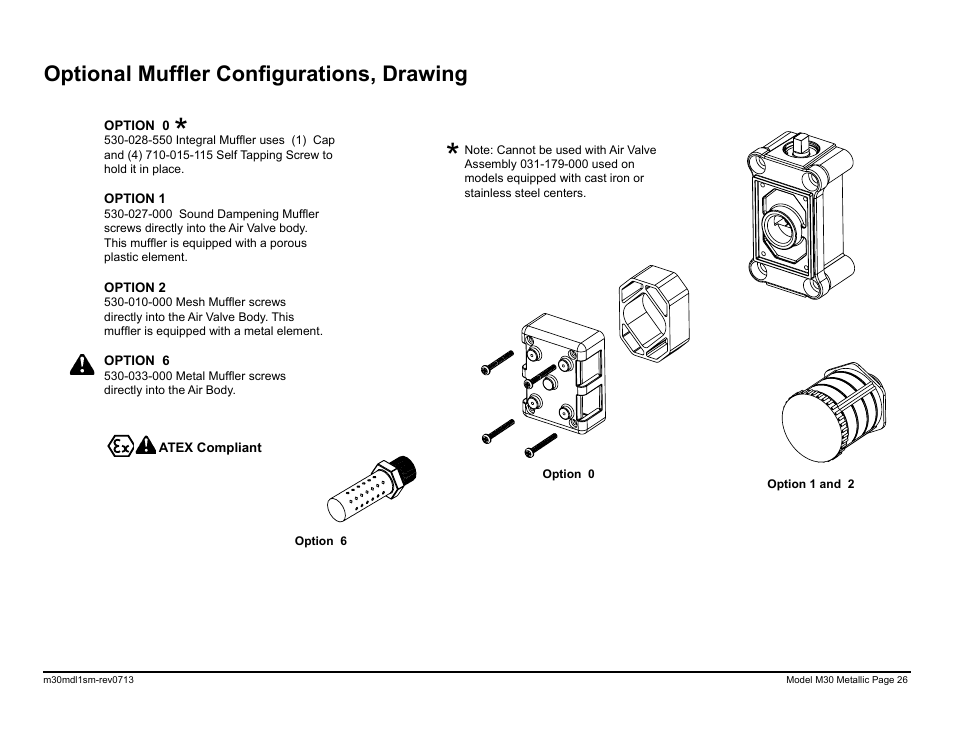 Optional Muffler Configurations, Drawing

OPTION 0 *
530-028-550 Integral Muffler uses (1) Cap and (4) 710-015-115 Self Tapping Screw to hold it in place.

OPTION 1
530-027-000 Sound Dampening Muffler screws directly into the Air Valve body. This muffler is equipped with a porous plastic element.

OPTION 2
530-010-000 Mesh Muffler screws directly into the Air Valve Body. This muffler is equipped with a metal element.

OPTION 6
530-033-000 Metal Muffler screws directly into the Air Body.

ATEX Compliant

* Note: Cannot be used with Air Valve Assembly 031-179-000 used on models equipped with cast iron or stainless steel centers.

Option 0

Option 1 and 2

Option 6

m30mdl1sm-rev0713

Model M30 Metallic Page 26