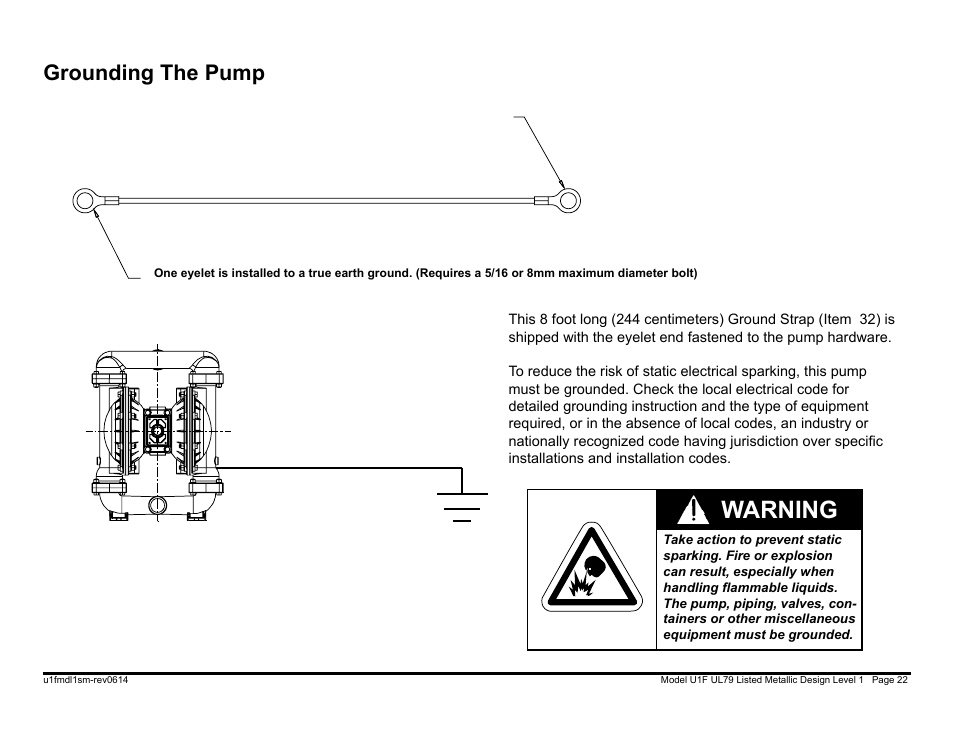 Grounding The Pump

One eyelet is installed to a true earth ground. (Requires a 5/16 or 8mm maximum diameter bolt)

This 8 foot long (244 centimeters) Ground Strap (Item 32) is shipped with the eyelet end fastened to the pump hardware.

To reduce the risk of static electrical sparking, this pump must be grounded. Check the local electrical code for detailed grounding instruction and the type of equipment required, or in the absence of local codes, an industry or nationally recognized code having jurisdiction over specific installations and installation codes.

WARNING

Take action to prevent static sparking. Fire or explosion can result, especially when handling flammable liquids. The pump, piping, valves, containers or other miscellaneous equipment must be grounded.

u1fmdl1sm-rev0614

Model U1F UL79 Listed Metallic Design Level 1 Page 22