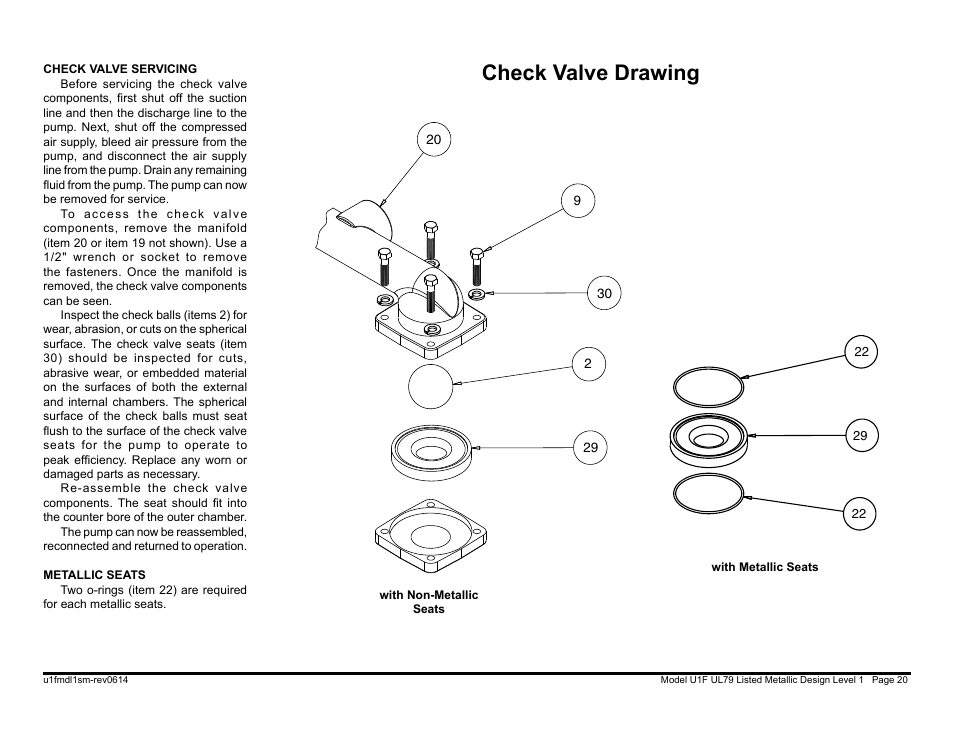 CHECK VALVE SERVICING

Before servicing the check valve components, first shut off the suction line and then the discharge line to the pump. Next, shut off the compressed air supply, bleed air pressure from the pump, and disconnect the air supply line from the pump. Drain any remaining fluid from the pump. The pump can now be removed for service.

To access the check valve components, remove the manifold (item 20 or item 19 not shown). Use a 1/2" wrench or socket to remove the fasteners. Once the manifold is removed, the check valve components can be seen.

Inspect the check balls (items 2) for wear, abrasion, or cuts on the spherical surface. The check valve seats (item 30) should be inspected for cuts, abrasive wear, or embedded material on the surfaces of both the external and internal chambers. The spherical surface of the check balls must seat flush to the surface of the check valve seats for the pump to operate to peak efficiency. Replace any worn or damaged parts as necessary.

Re-assemble the check valve components. The seat should fit into the counter bore of the outer chamber.

The pump can now be reassembled, reconnected and returned to operation.

METALLIC SEATS

Two o-rings (item 22) are required for each metallic seats.

Check Valve Drawing

20

9

30

2

29

with Non-Metallic Seats

22

29

22

with Metallic Seats

u1fmdl1sm-rev0614

Model U1F UL79 Listed Metallic Design Level 1 Page 20