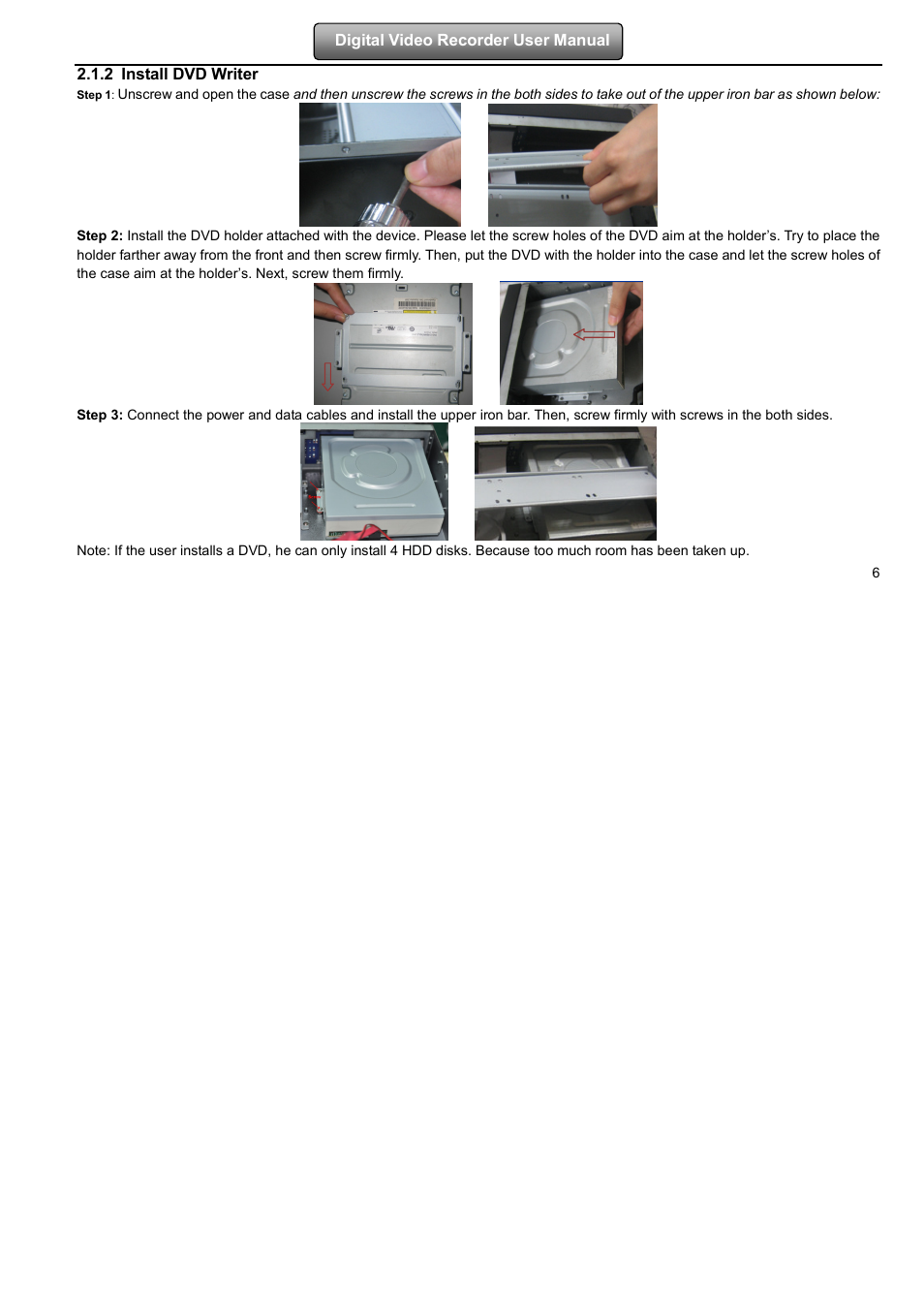 Digital Video Recorder User Manual

2.1.2 Install DVD Writer

Step 1: Unscrew and open the case and then unscrew the screws in the both sides to take out of the upper iron bar as shown below:

Step 2: Install the DVD holder attached with the device. Please let the screw holes of the DVD aim at the holder's. Try to place the holder farther away from the front and then screw firmly. Then, put the DVD with the holder into the case and let the screw holes of the case aim at the holder's. Next, screw them firmly.

Step 3: Connect the power and data cables and install the upper iron bar. Then, screw firmly with screws in the both sides.

Note: If the user installs a DVD, he can only install 4 HDD disks. Because too much room has been taken up.

6