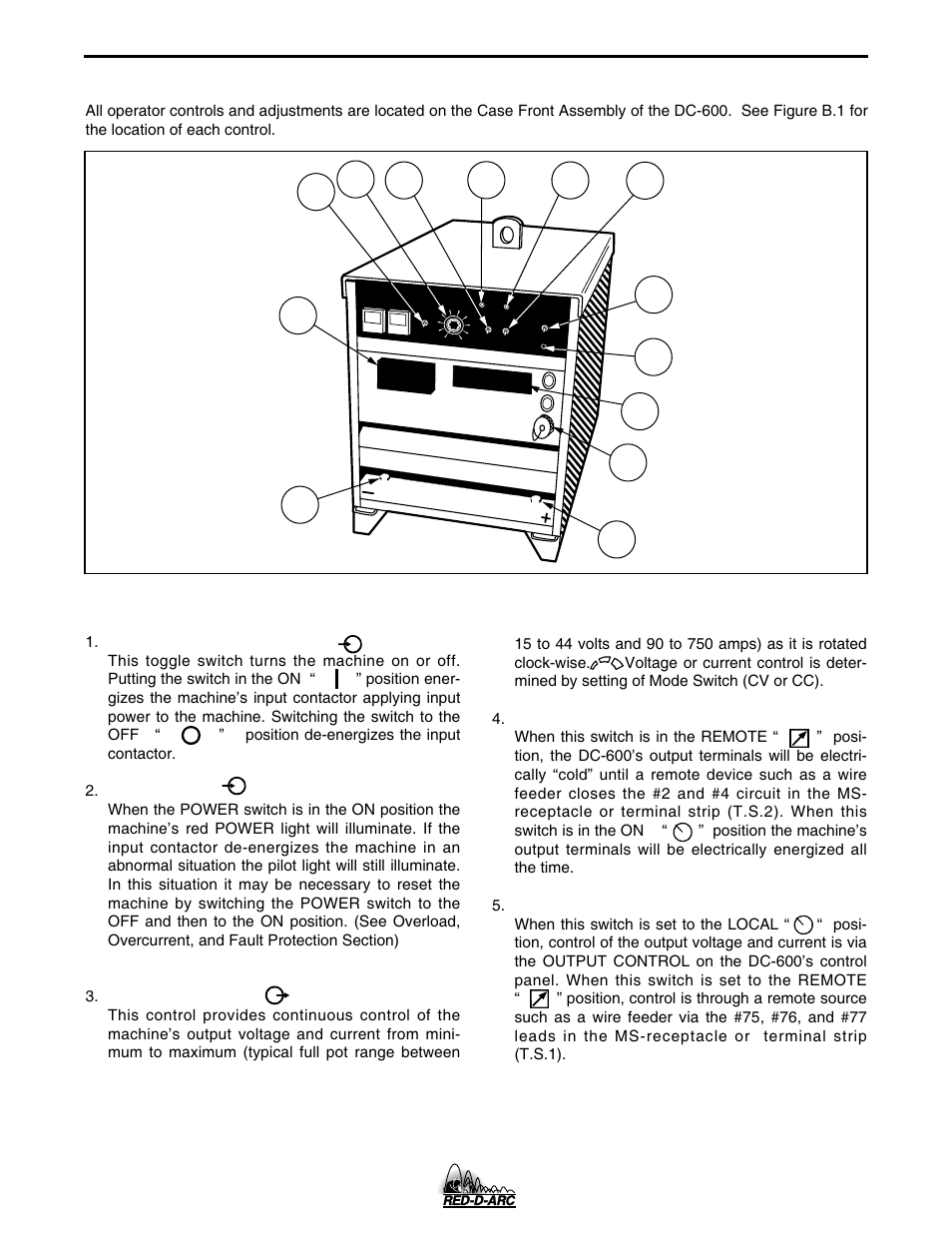 All operator controls and adjustments are located on the Case Front Assembly of the DC-600. See Figure B.1 for the location of each control.

1.
This toggle switch turns the machine on or off. Putting the switch in the ON " " position energizes the machine's input contactor applying input power to the machine. Switching the switch to the OFF " " position de-energizes the input contactor.

2.
When the POWER switch is in the ON position the machine's red POWER light will illuminate. If the input contactor de-energizes the machine in an abnormal situation the pilot light will still illuminate. In this situation it may be necessary to reset the machine by switching the POWER switch to the OFF and then to the ON position. (See Overload, Overcurrent, and Fault Protection Section)

3.
This control provides continuous control of the machine's output voltage and current from minimum to maximum (typical full pot range between 15 to 44 volts and 90 to 750 amps) as it is rotated clock-wise. Voltage or current control is determined by setting of Mode Switch (CV or CC).

4.
When this switch is in the REMOTE " " position, the DC-600's output terminals will be electrically "cold" until a remote device such as a wire feeder closes the #2 and #4 circuit in the MS-receptacle or terminal strip (T.S.2). When this switch is in the ON " " position the machine's output terminals will be electrically energized all the time.

5.
When this switch is set to the LOCAL " " position, control of the output voltage and current is via the OUTPUT CONTROL on the DC-600's control panel. When this switch is set to the REMOTE " " position, control is through a remote source such as a wire feeder via the #75, #76, and #77 leads in the MS-receptacle or terminal strip (T.S.1).

RED-D-ARC