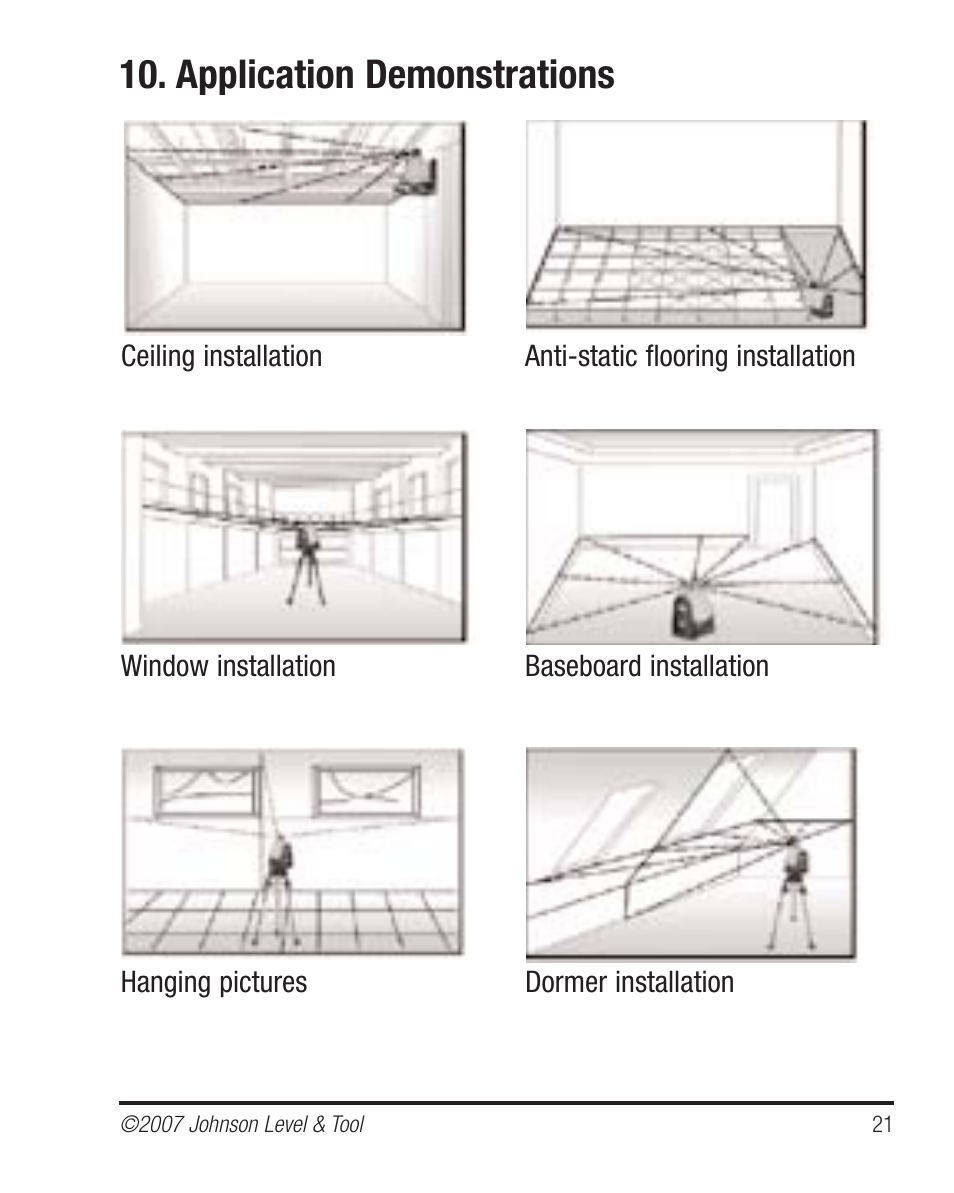 10. Application Demonstrations

Ceiling installation

Anti-static flooring installation

Window installation

Baseboard installation

Hanging pictures

Dormer installation

©2007 Johnson Level & Tool

21