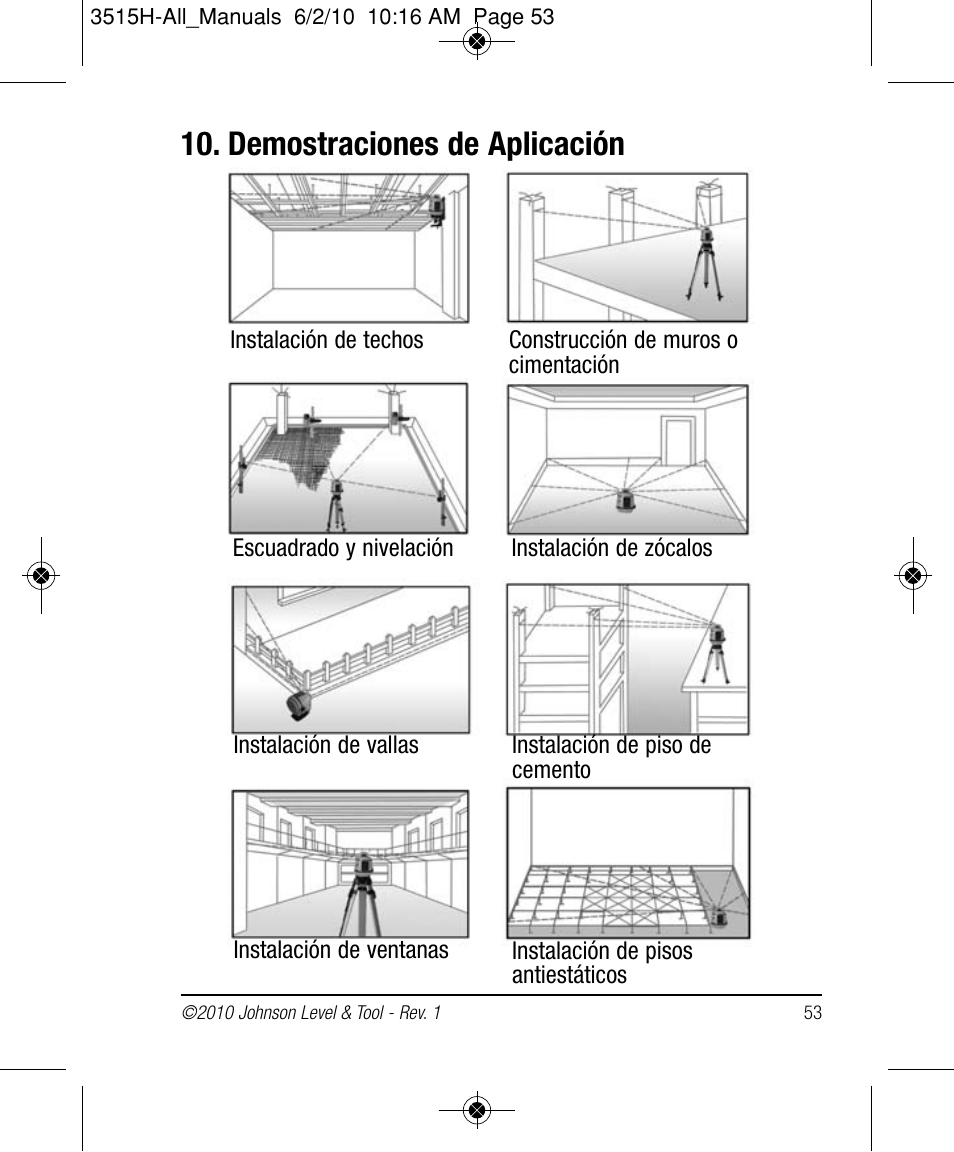 3515H-All_Manuals 6/2/10 10:16 AM Page 53

10. Demostraciones de Aplicación

Instalación de techos

Construcción de muros o cimentación

Escuadrado y nivelación

Instalación de zócalos

Instalación de vallas

Instalación de piso de cemento

Instalación de ventanas

Instalación de pisos antiestáticos

©2010 Johnson Level & Tool - Rev. 1

53