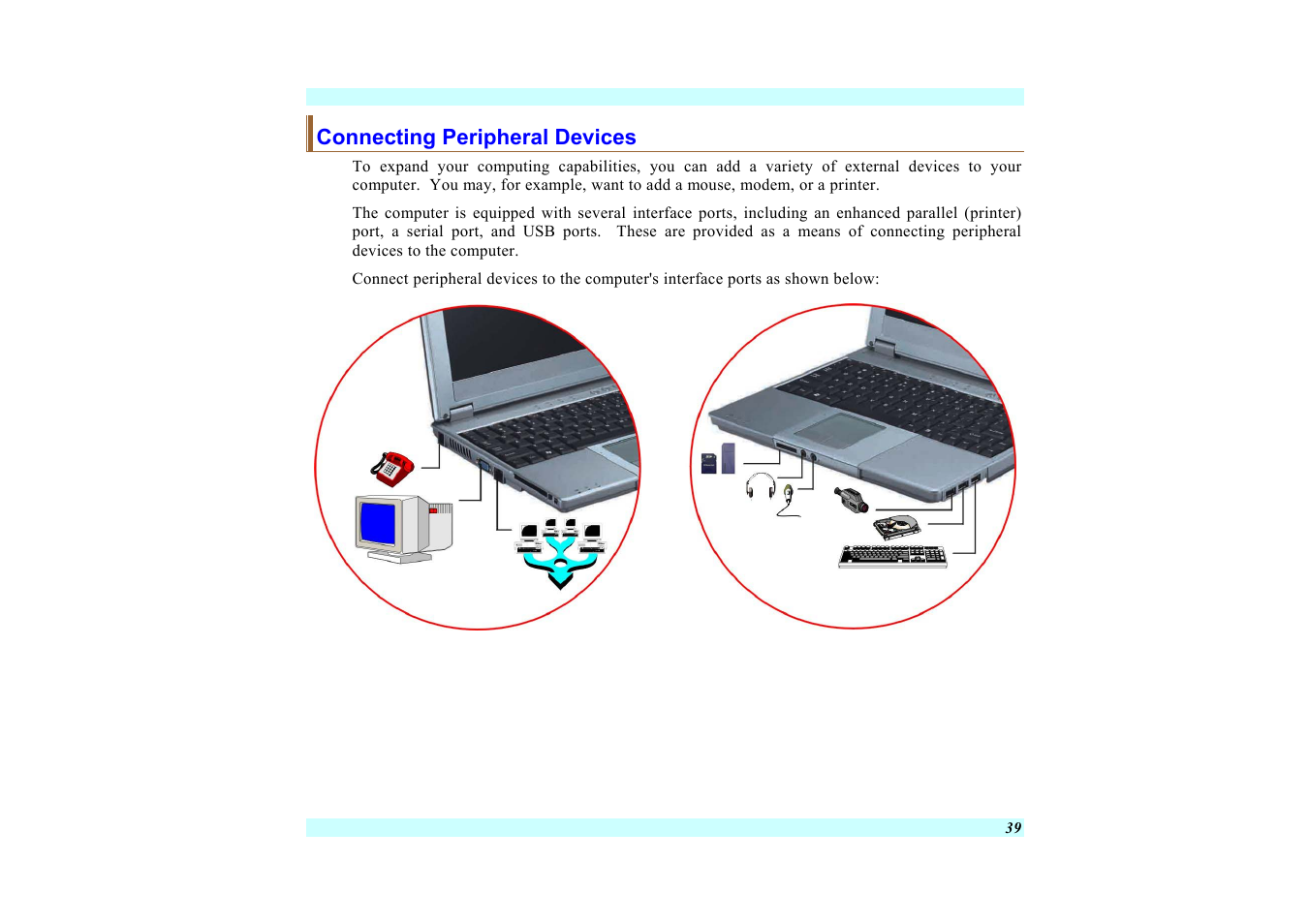 Connecting Peripheral Devices

To expand your computing capabilities, you can add a variety of external devices to your computer. You may, for example, want to add a mouse, modem, or a printer.

The computer is equipped with several interface ports, including an enhanced parallel (printer) port, a serial port, and USB ports. These are provided as a means of connecting peripheral devices to the computer.

Connect peripheral devices to the computer's interface ports as shown below:

39