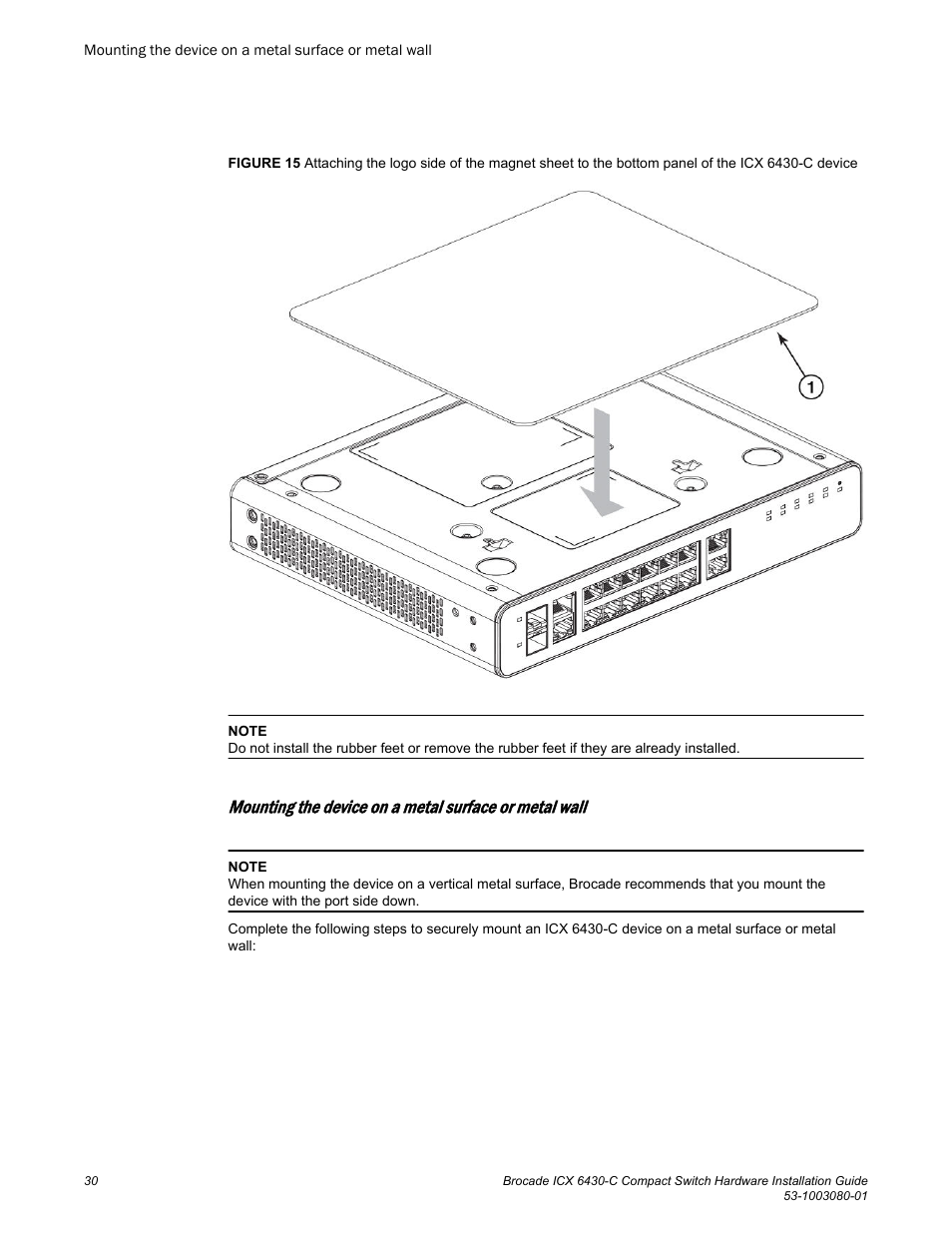 Mounting the device on a metal surface or metal wall

FIGURE 15 Attaching the logo side of the magnet sheet to the bottom panel of the ICX 6430-C device

1

NOTE
Do not install the rubber feet or remove the rubber feet if they are already installed.

Mounting the device on a metal surface or metal wall

NOTE
When mounting the device on a vertical metal surface, Brocade recommends that you mount the device with the port side down.

Complete the following steps to securely mount an ICX 6430-C device on a metal surface or metal wall:

30

Brocade ICX 6430-C Compact Switch Hardware Installation Guide
53-1003080-01