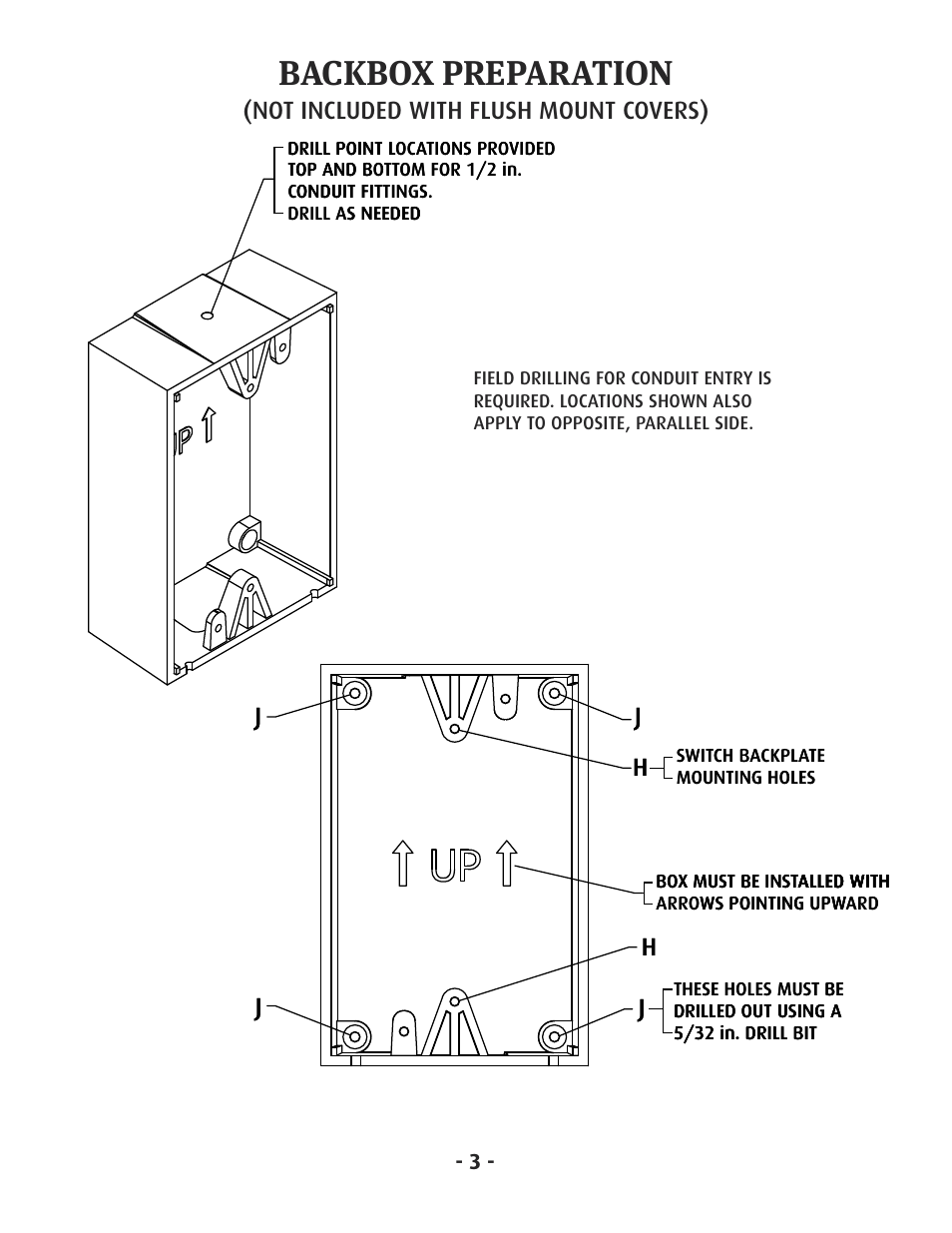 BACKBOX PREPARATION
(NOT INCLUDED WITH FLUSH MOUNT COVERS)

DRILL POINT LOCATIONS PROVIDED TOP AND BOTTOM FOR 1/2 in. CONDUIT FITTINGS. DRILL AS NEEDED

UP

FIELD DRILLING FOR CONDUIT ENTRY IS REQUIRED. LOCATIONS SHOWN ALSO APPLY TO OPPOSITE, PARALLEL SIDE.

J

J

H

SWITCH BACKPLATE MOUNTING HOLES

UP

BOX MUST BE INSTALLED WITH ARROWS POINTING UPWARD

H

J

J

THESE HOLES MUST BE DRILLED OUT USING A 5/32 in. DRILL BIT

- 3 -