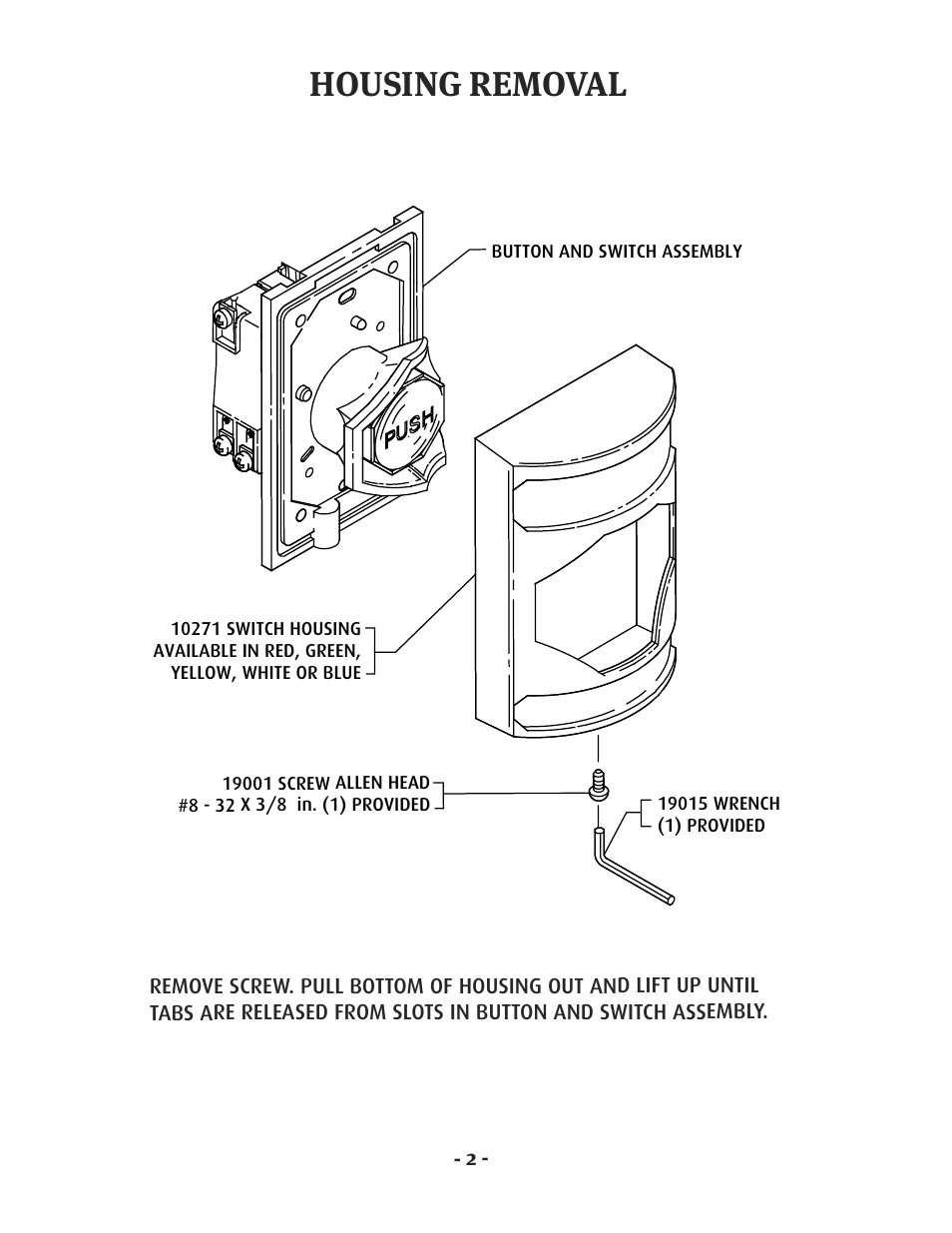 HOUSING REMOVAL

BUTTON AND SWITCH ASSEMBLY

PUSH

10271 SWITCH HOUSING AVAILABLE IN RED, GREEN, YELLOW, WHITE OR BLUE

19001 SCREW ALLEN HEAD #8 - 32 X 3/8 in. (1) PROVIDED

19015 WRENCH (1) PROVIDED

REMOVE SCREW. PULL BOTTOM OF HOUSING OUT AND LIFT UP UNTIL TABS ARE RELEASED FROM SLOTS IN BUTTON AND SWITCH ASSEMBLY.

- 2 -