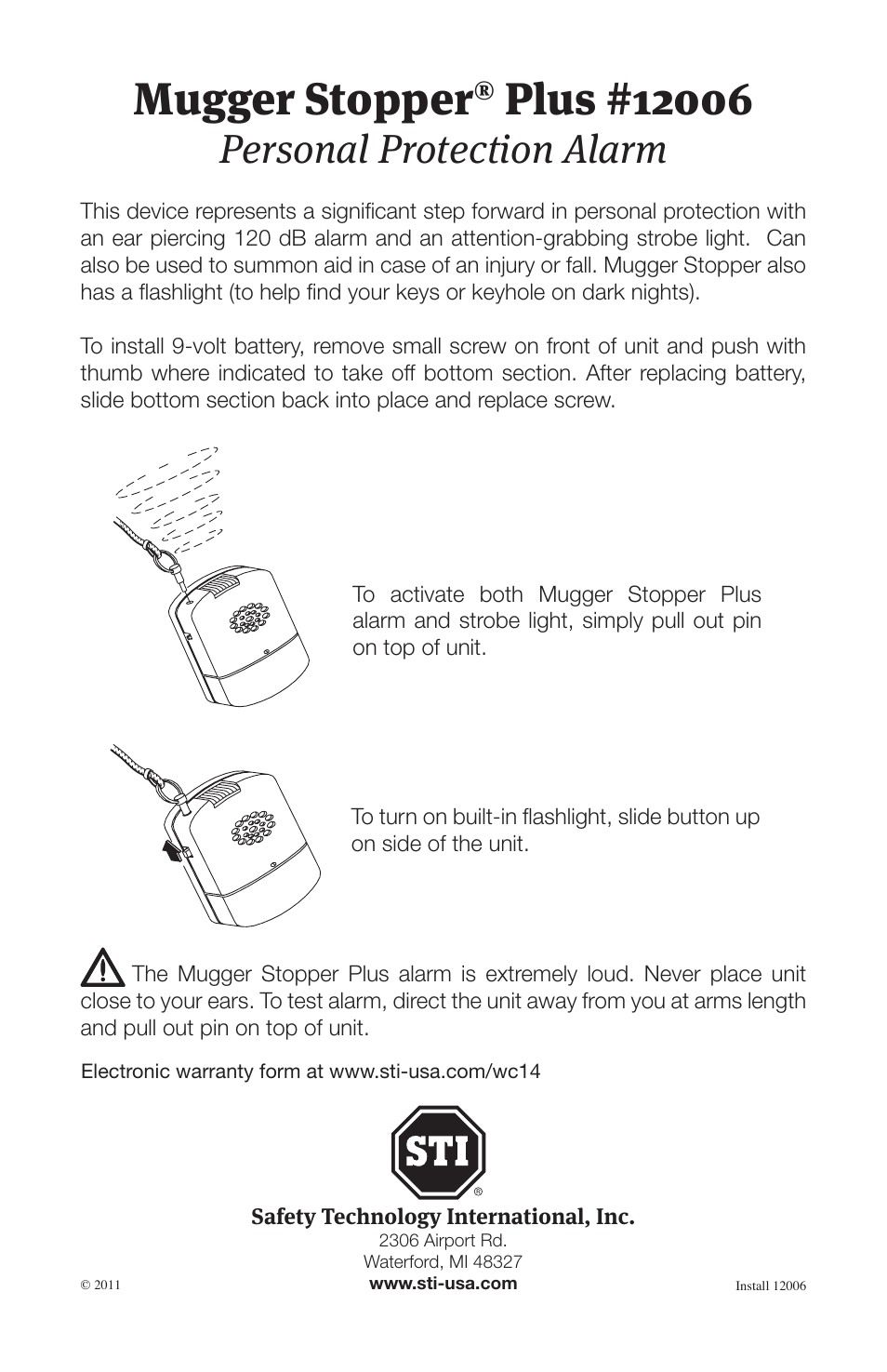 Mugger Stopper® Plus #12006
Personal Protection Alarm

This device represents a significant step forward in personal protection with an ear piercing 120 dB alarm and an attention-grabbing strobe light. Can also be used to summon aid in case of an injury or fall. Mugger Stopper also has a flashlight (to help find your keys or keyhole on dark nights).

To install 9-volt battery, remove small screw on front of unit and push with thumb where indicated to take off bottom section. After replacing battery, slide bottom section back into place and replace screw.

To activate both Mugger Stopper Plus alarm and strobe light, simply pull out pin on top of unit.

To turn on built-in flashlight, slide button up on side of the unit.

The Mugger Stopper Plus alarm is extremely loud. Never place unit close to your ears. To test alarm, direct the unit away from you at arms length and pull out pin on top of unit.

Electronic warranty form at www.sti-usa.com/wc14

STI
®
Safety Technology International, Inc.
2306 Airport Rd.
Waterford, MI 48327
www.sti-usa.com

© 2011

Install 12006