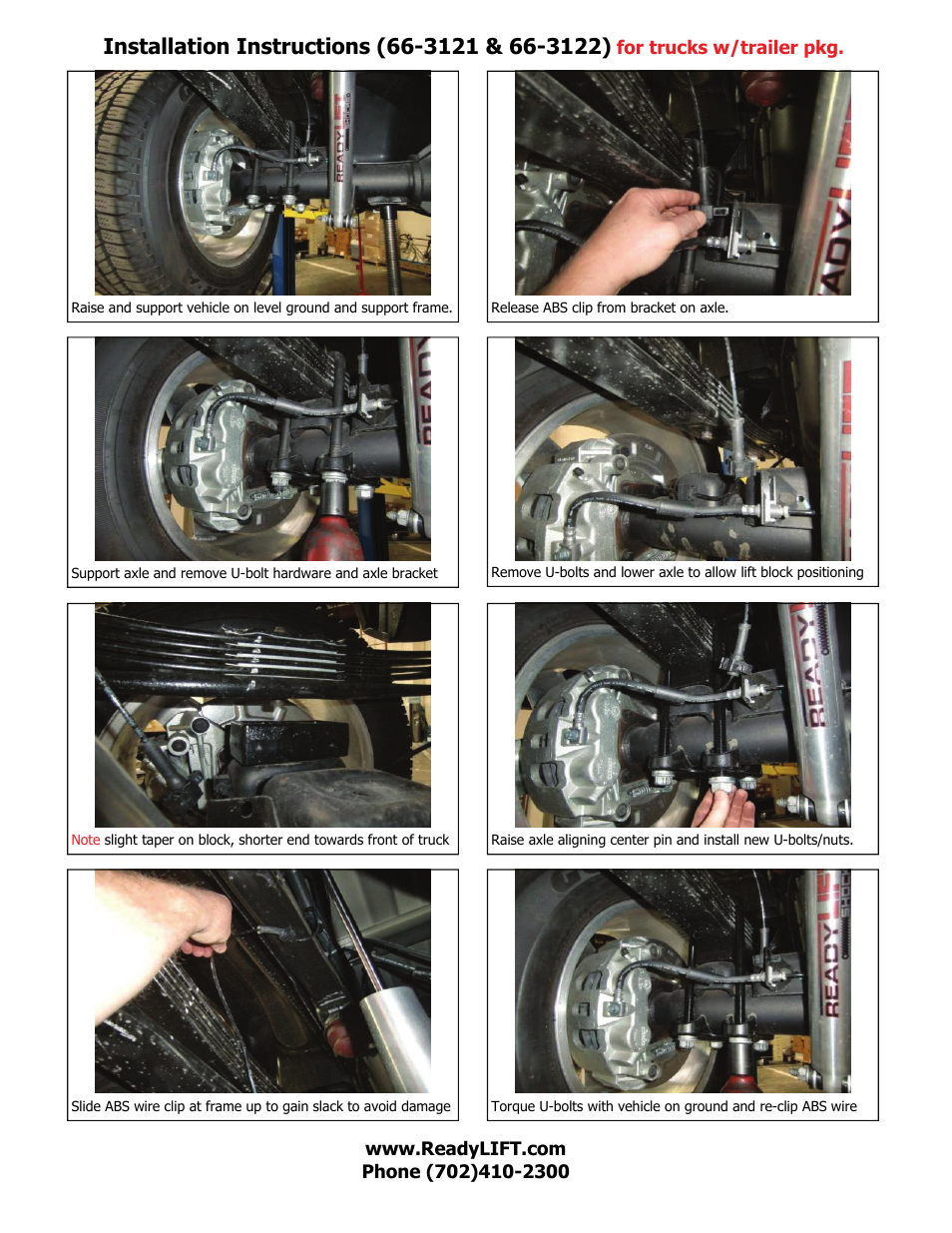 Installation Instructions (66-3121 & 66-3122) for trucks w/trailer pkg.

Raise and support vehicle on level ground and support frame.

Release ABS clip from bracket on axle.

Support axle and remove U-bolt hardware and axle bracket

Remove U-bolts and lower axle to allow lift block positioning

Note slight taper on block, shorter end towards front of truck

Raise axle aligning center pin and install new U-bolts/nuts.

Slide ABS wire clip at frame up to gain slack to avoid damage

Torque U-bolts with vehicle on ground and re-clip ABS wire

www.ReadyLIFT.com
Phone (702)410-2300