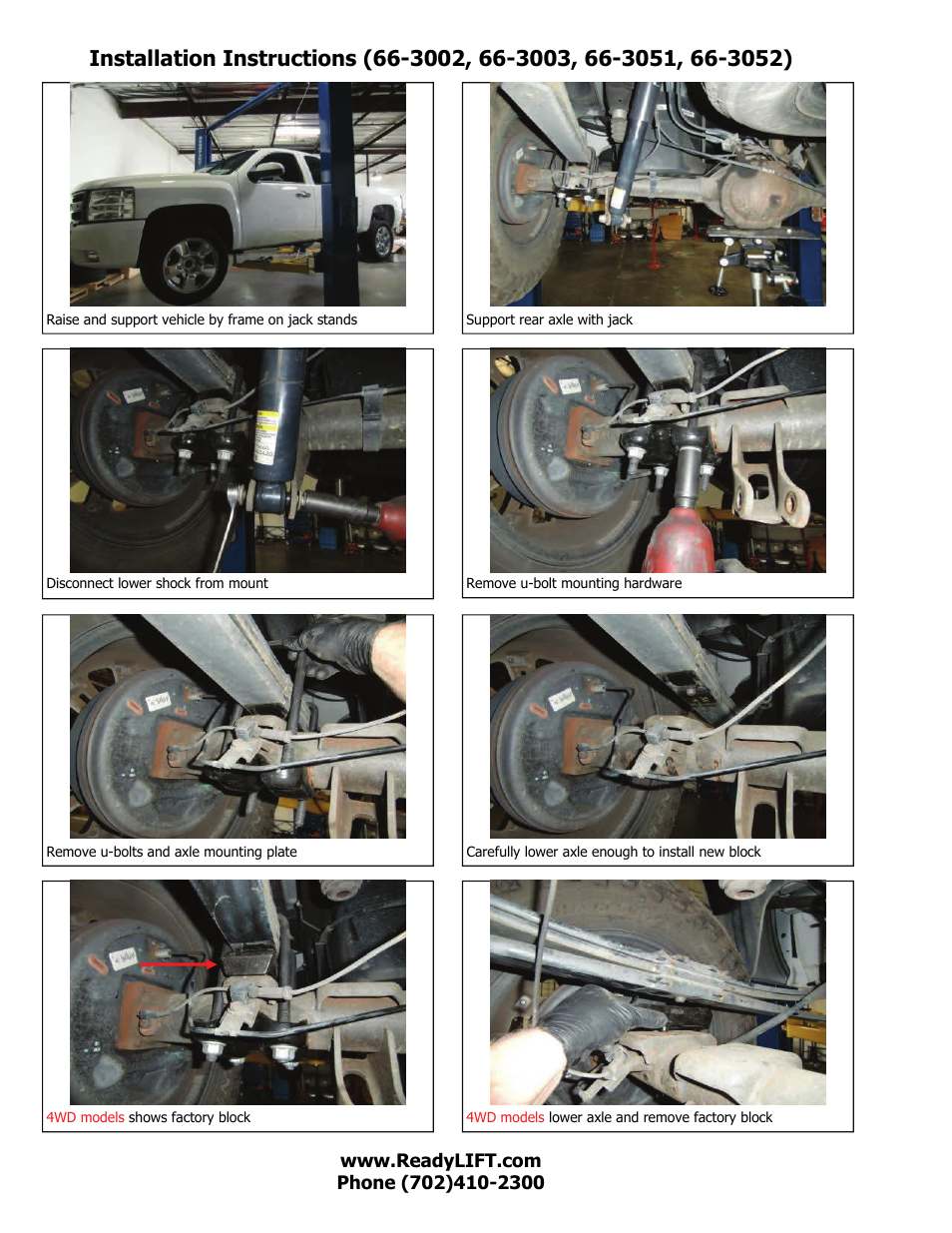 Installation Instructions (66-3002, 66-3003, 66-3051, 66-3052)

Raise and support vehicle by frame on jack stands

Support rear axle with jack

Disconnect lower shock from mount

Remove u-bolt mounting hardware

Remove u-bolts and axle mounting plate

Carefully lower axle enough to install new block

4WD models shows factory block

4WD models lower axle and remove factory block

www.ReadyLIFT.com
Phone (702)410-2300