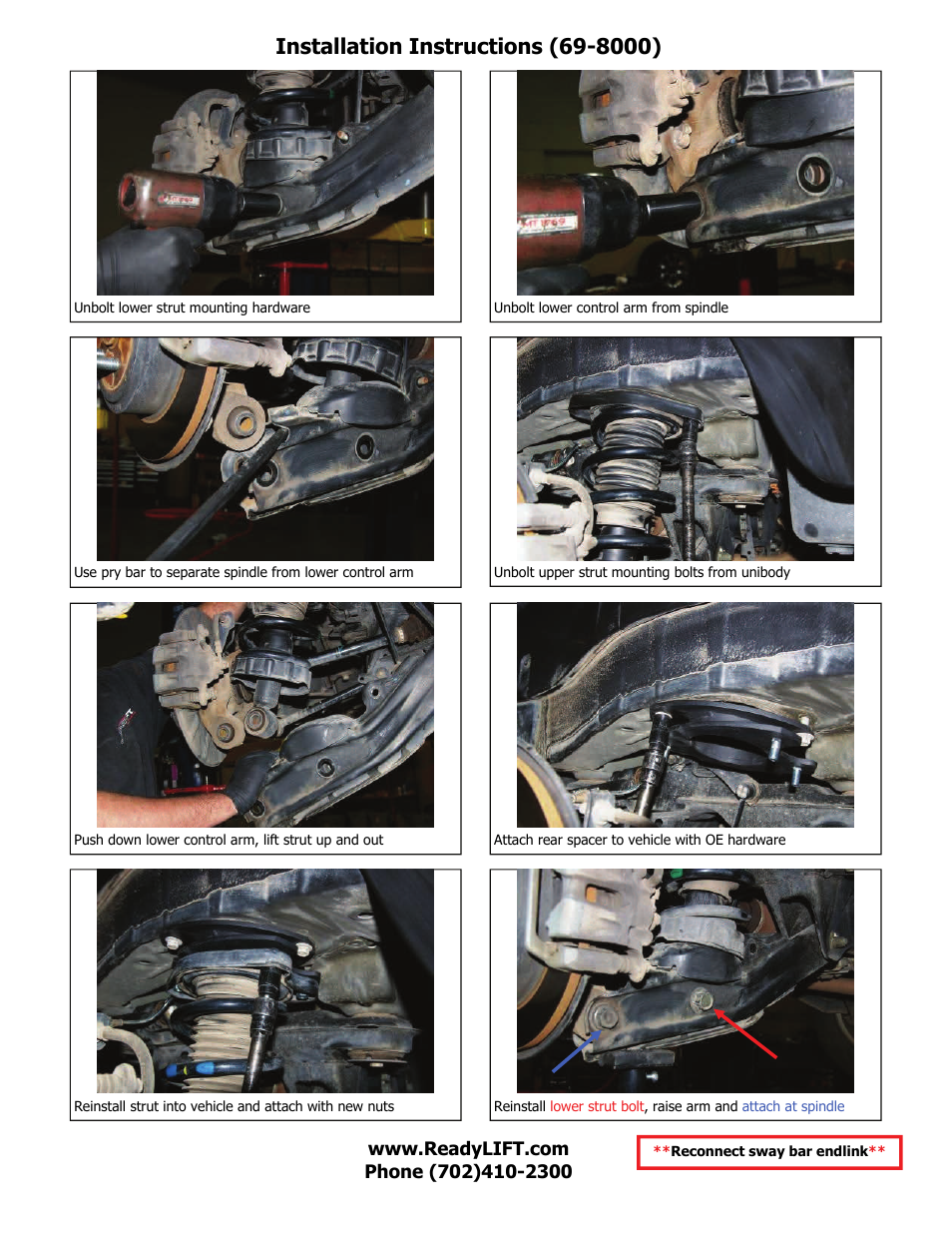 Installation Instructions (69-8000)

Unbolt lower strut mounting hardware

Unbolt lower control arm from spindle

Use pry bar to separate spindle from lower control arm

Unbolt upper strut mounting bolts from unibody

Push down lower control arm, lift strut up and out

Attach rear spacer to vehicle with OE hardware

Reinstall strut into vehicle and attach with new nuts

Reinstall lower strut bolt, raise arm and attach at spindle

www.ReadyLIFT.com
Phone (702)410-2300

**Reconnect sway bar endlink**