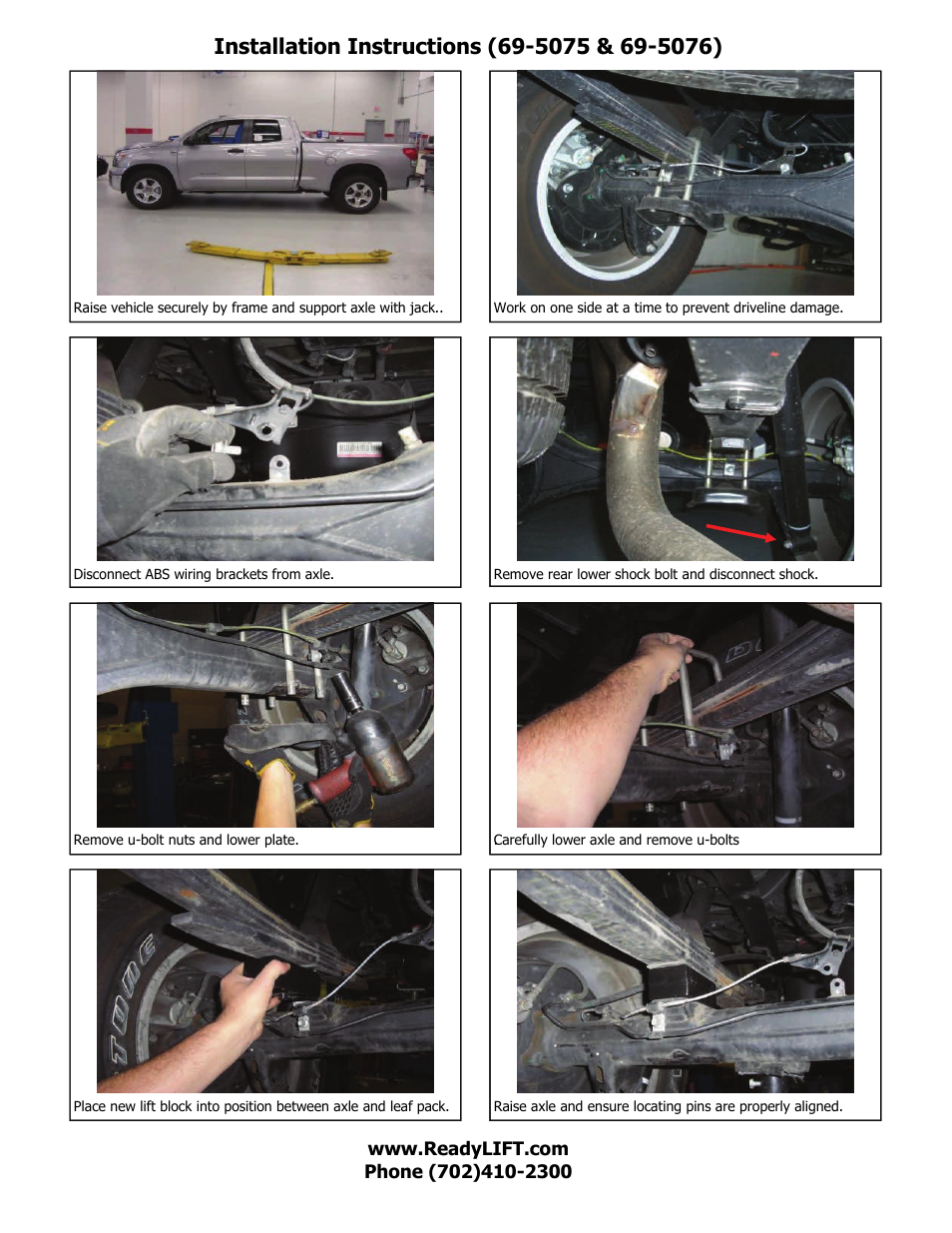 Installation Instructions (69-5075 & 69-5076)

Raise vehicle securely by frame and support axle with jack..

Work on one side at a time to prevent driveline damage.

Disconnect ABS wiring brackets from axle.

Remove rear lower shock bolt and disconnect shock.

Remove u-bolt nuts and lower plate.

Carefully lower axle and remove u-bolts

Place new lift block into position between axle and leaf pack.

Raise axle and ensure locating pins are properly aligned.

www.ReadyLIFT.com
Phone (702)410-2300