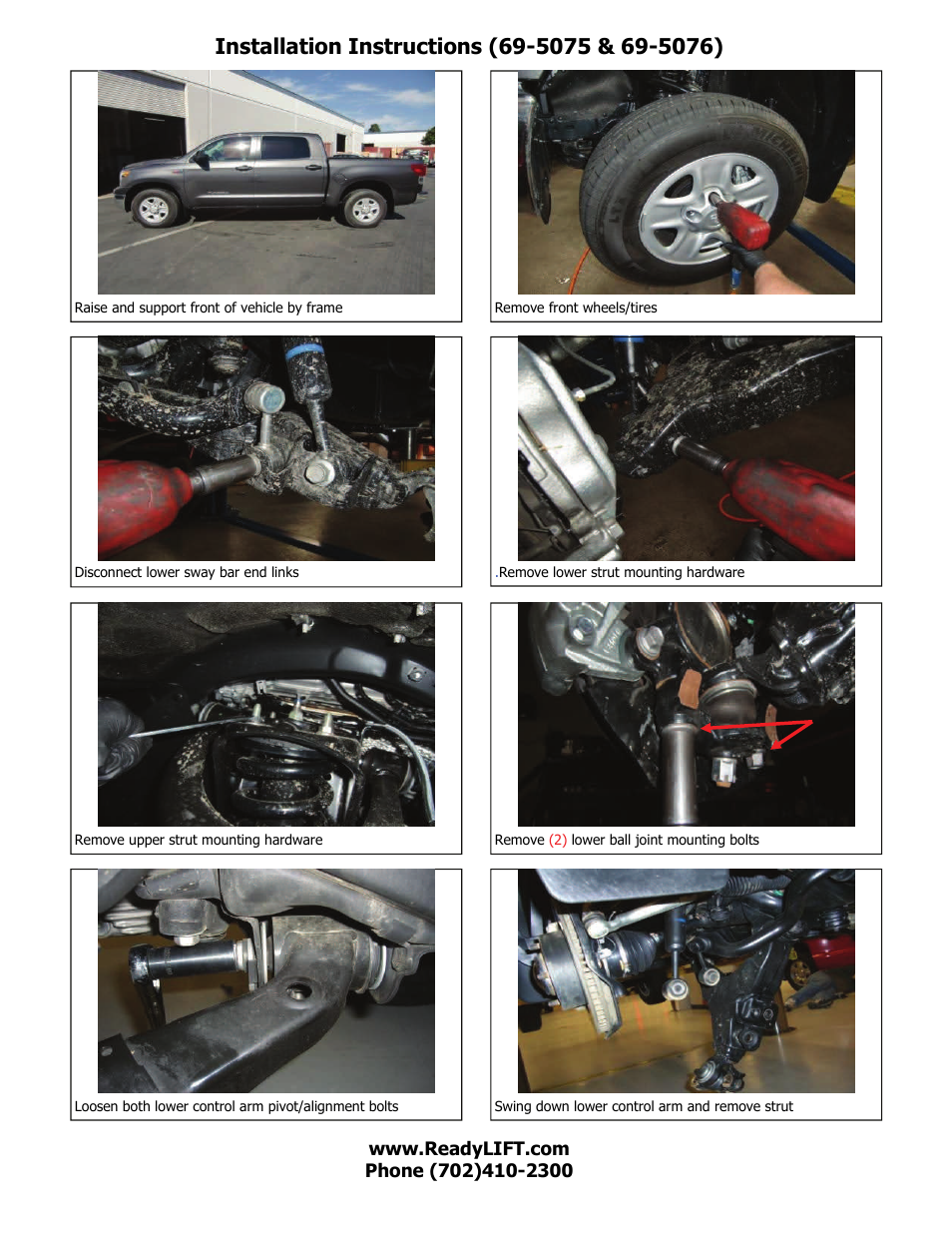 Installation Instructions (69-5075 & 69-5076)

Raise and support front of vehicle by frame

Remove front wheels/tires

Disconnect lower sway bar end links

.Remove lower strut mounting hardware

Remove upper strut mounting hardware

Remove (2) lower ball joint mounting bolts

Loosen both lower control arm pivot/alignment bolts

Swing down lower control arm and remove strut

www.ReadyLIFT.com
Phone (702)410-2300