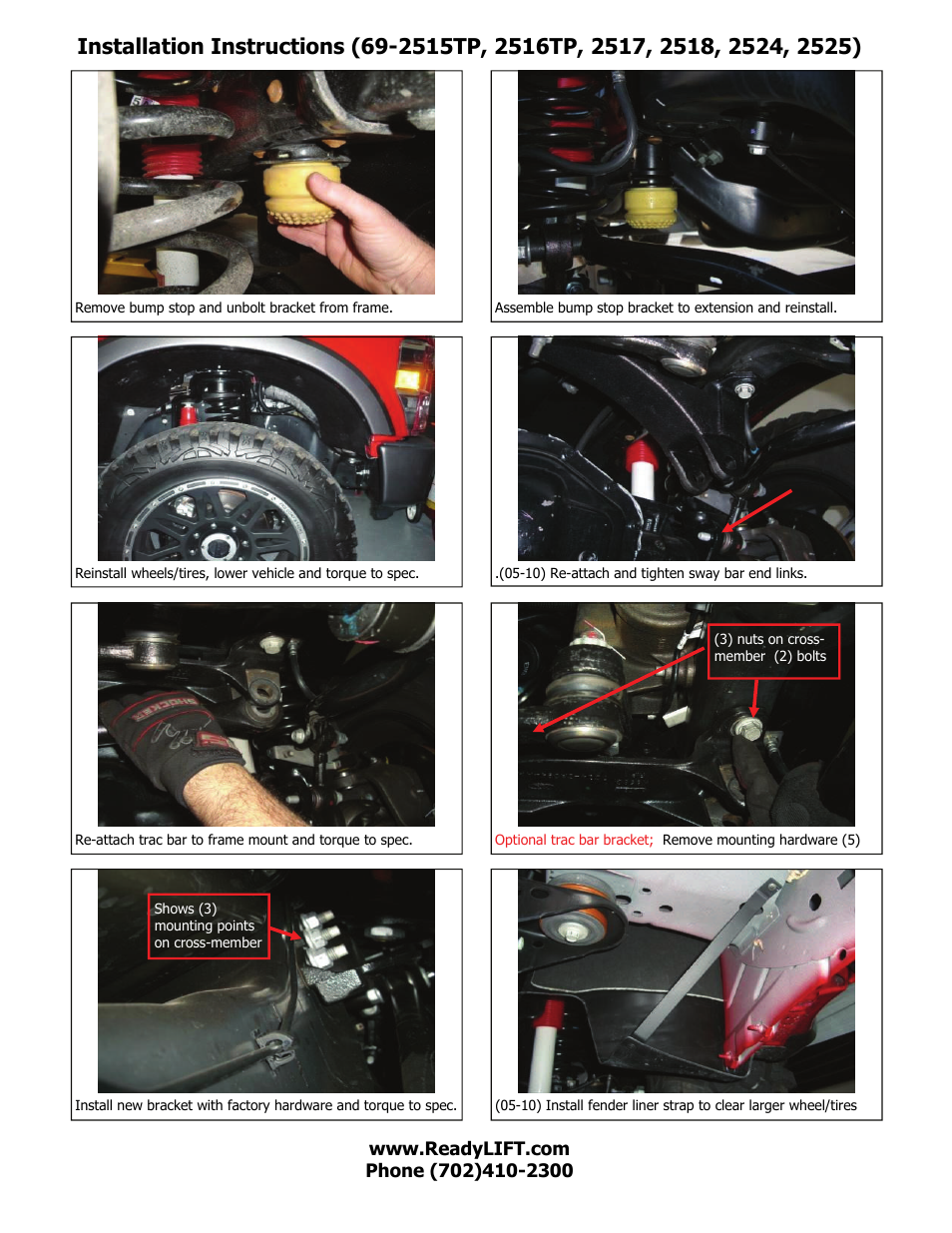 Installation Instructions (69-2515TP, 2516TP, 2517, 2518, 2524, 2525)

Remove bump stop and unbolt bracket from frame.

Assemble bump stop bracket to extension and reinstall.

Reinstall wheels/tires, lower vehicle and torque to spec.

.(05-10) Re-attach and tighten sway bar end links.

Re-attach trac bar to frame mount and torque to spec.

(3) nuts on cross-member (2) bolts

Optional trac bar bracket; Remove mounting hardware (5)

Shows (3) mounting points on cross-member

Install new bracket with factory hardware and torque to spec.

(05-10) Install fender liner strap to clear larger wheel/tires

www.ReadyLIFT.com
Phone (702)410-2300