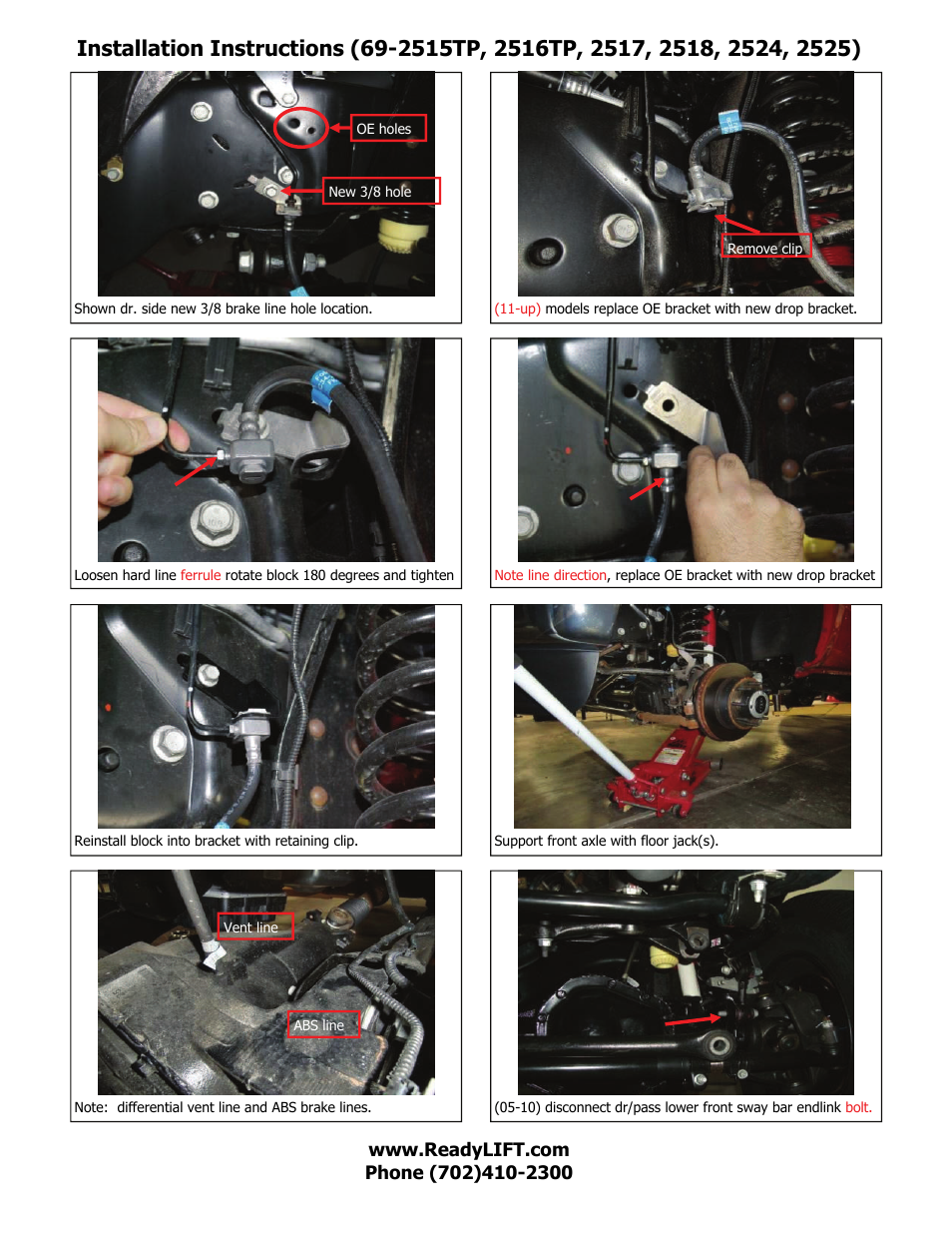 Installation Instructions (69-2515TP, 2516TP, 2517, 2518, 2524, 2525)

OE holes

New 3/8 hole

Shown dr. side new 3/8 brake line hole location.

Remove clip

(11-up) models replace OE bracket with new drop bracket.

Loosen hard line ferrule rotate block 180 degrees and tighten

Note line direction, replace OE bracket with new drop bracket

Reinstall block into bracket with retaining clip.

Support front axle with floor jack(s).

Vent line

ABS line

Note: differential vent line and ABS brake lines.

(05-10) disconnect dr/pass lower front sway bar endlink bolt.

www.ReadyLIFT.com
Phone (702)410-2300