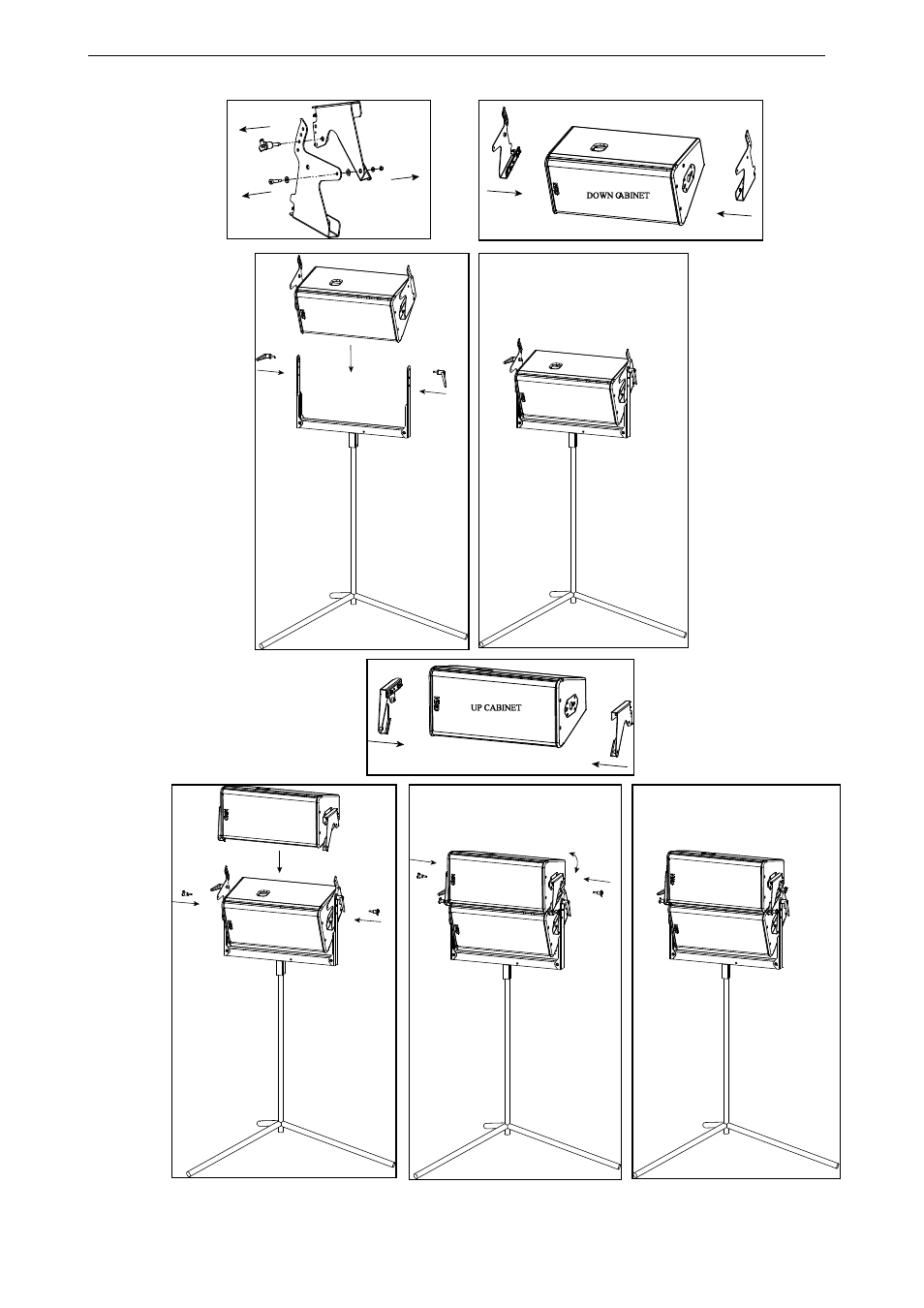 DOWN CABINET

UP CABINET