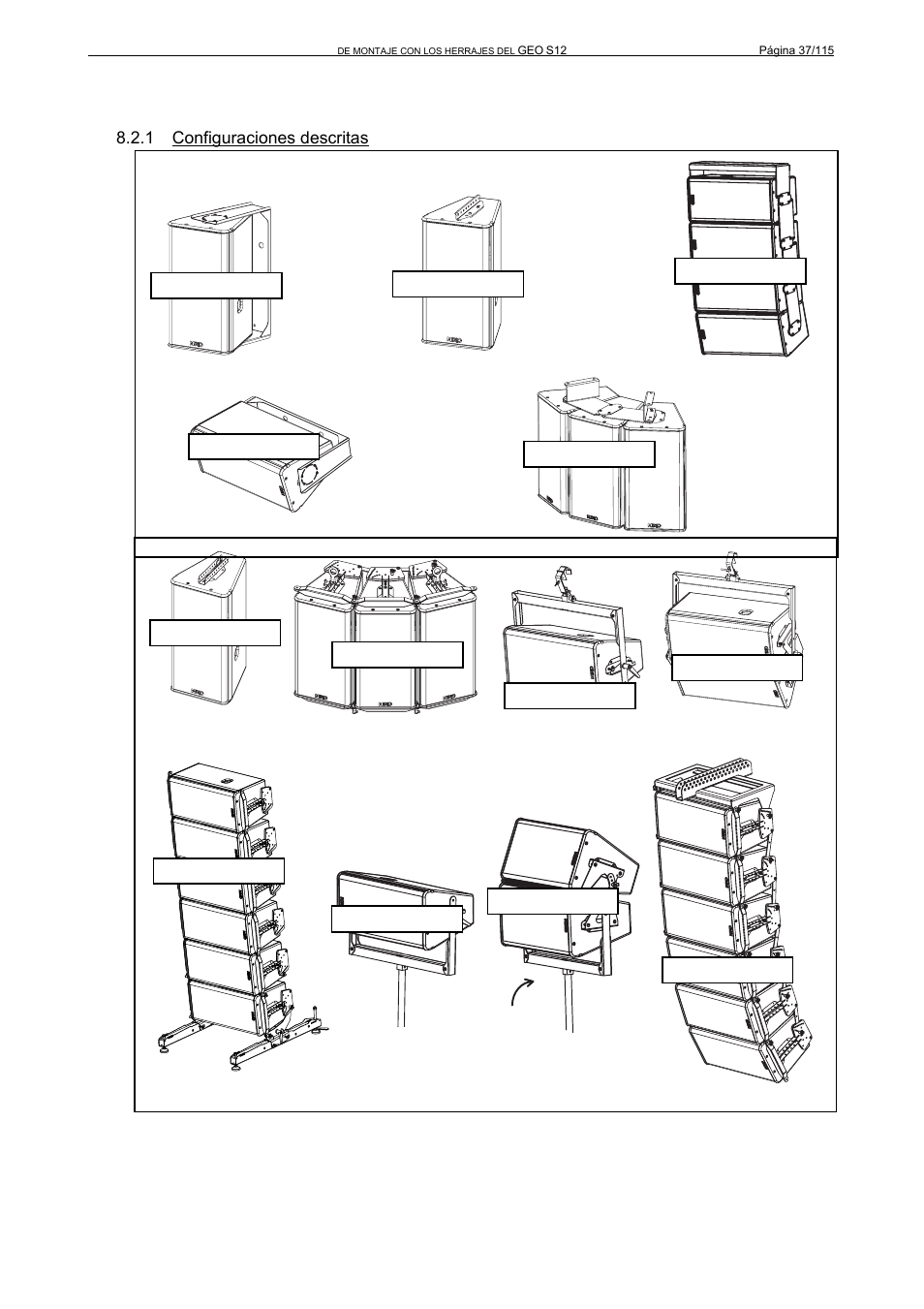 DE MONTAJE CON LOS HERRAJES DEL GEO S12 Página 37/115

8.2.1 Configuraciones descritas