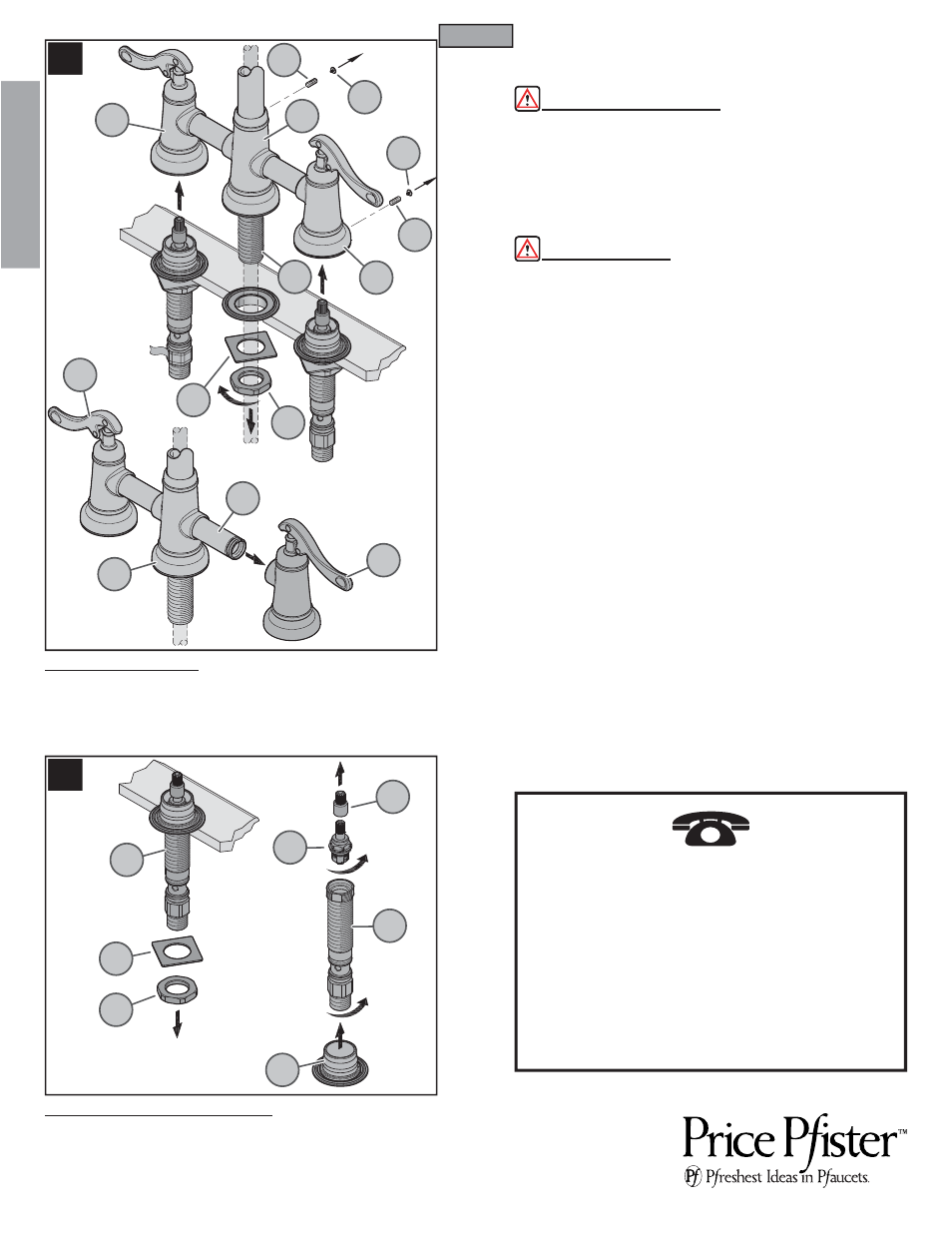 Price Pfister™
Pf Pfreshest Ideas in Pfaucets.