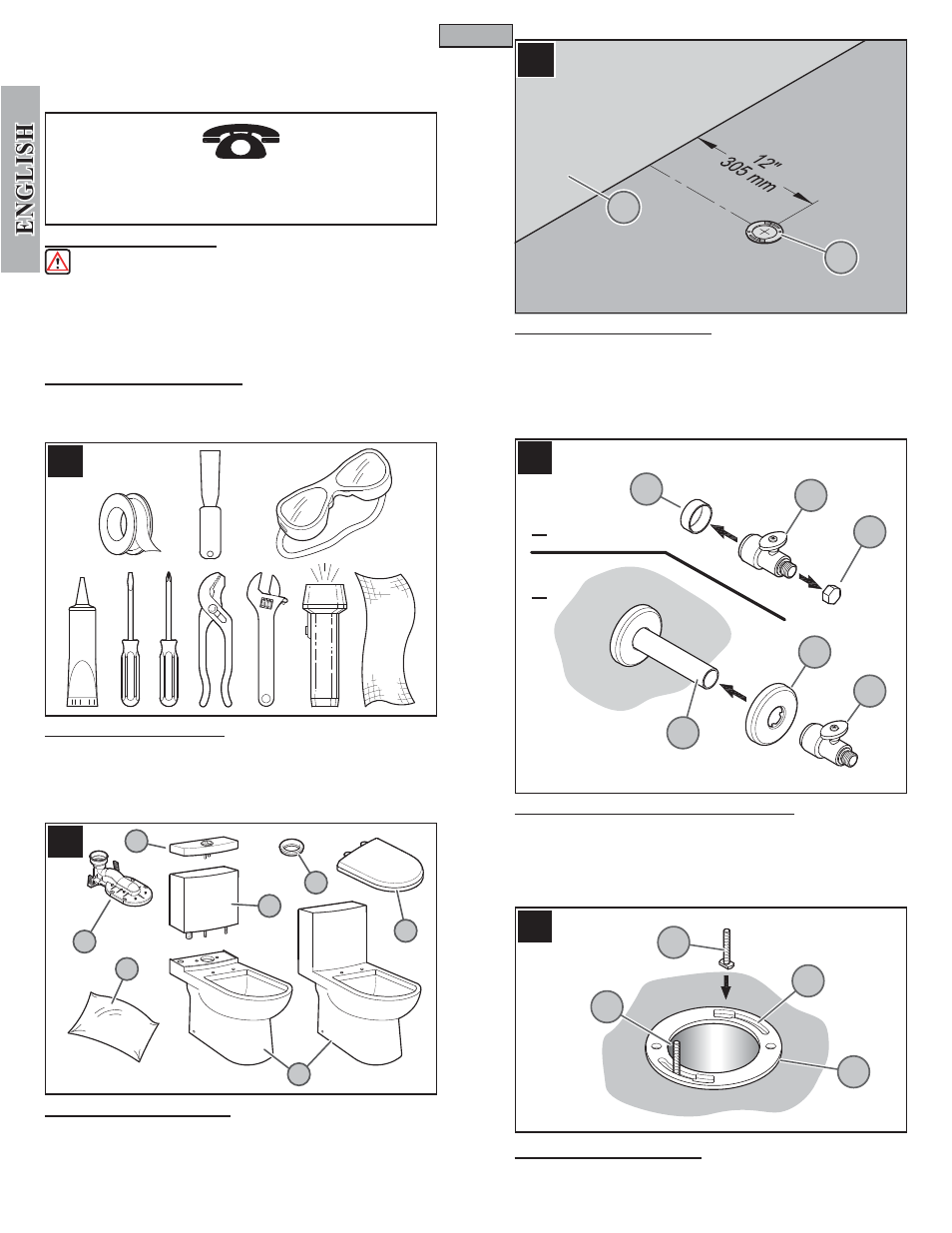 ENGLISH

12"
305 mm